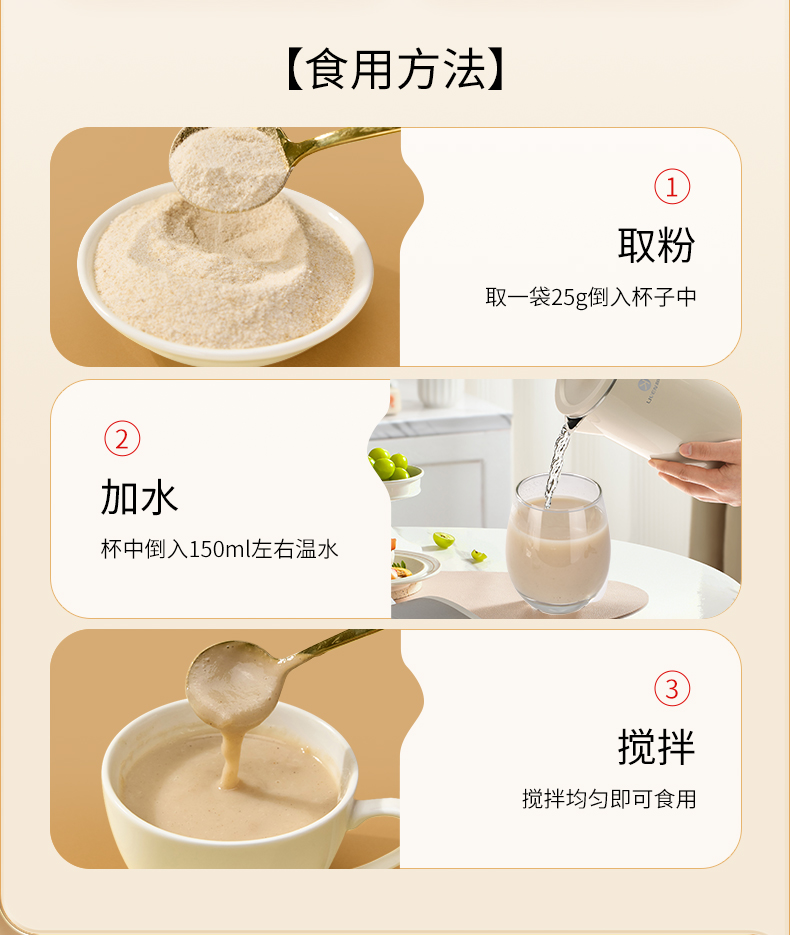 【食用方法】

①

取粉

取一袋25g倒入杯子中

②

加水

杯中倒入150ml左右温水

③

搅拌

搅拌均匀即可食用