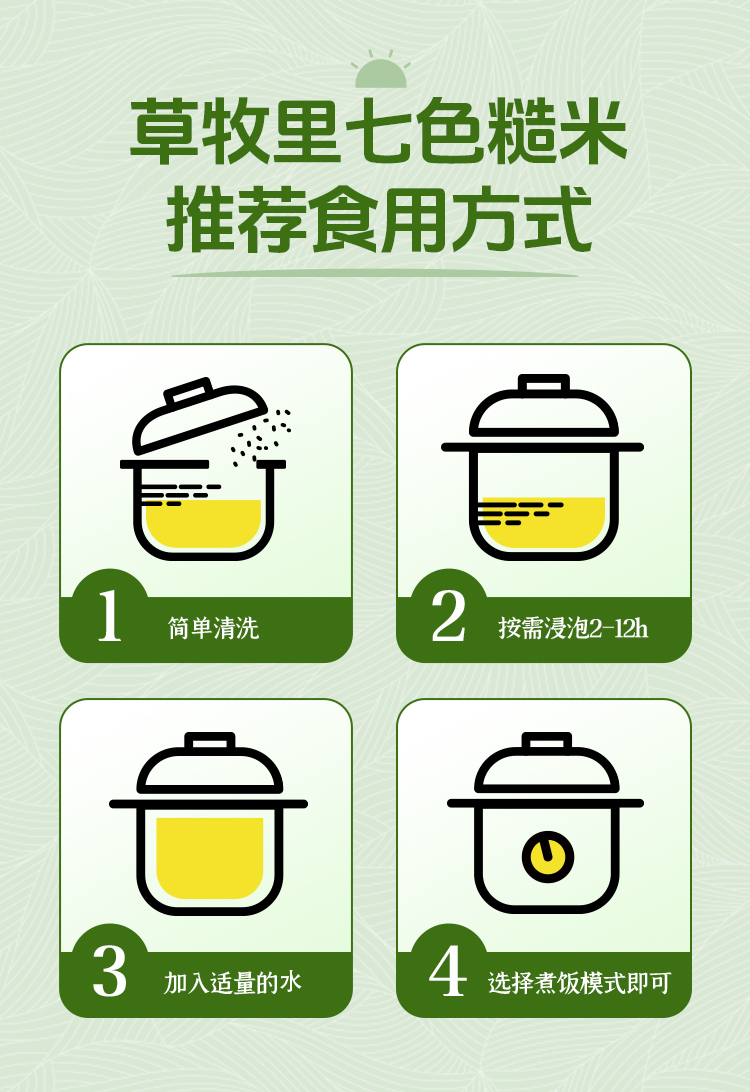 草牧里七色糙米
推荐食用方式

1 简单清洗

2 按需浸泡2-12h

3 加入适量的水

4 选择煮饭模式即可