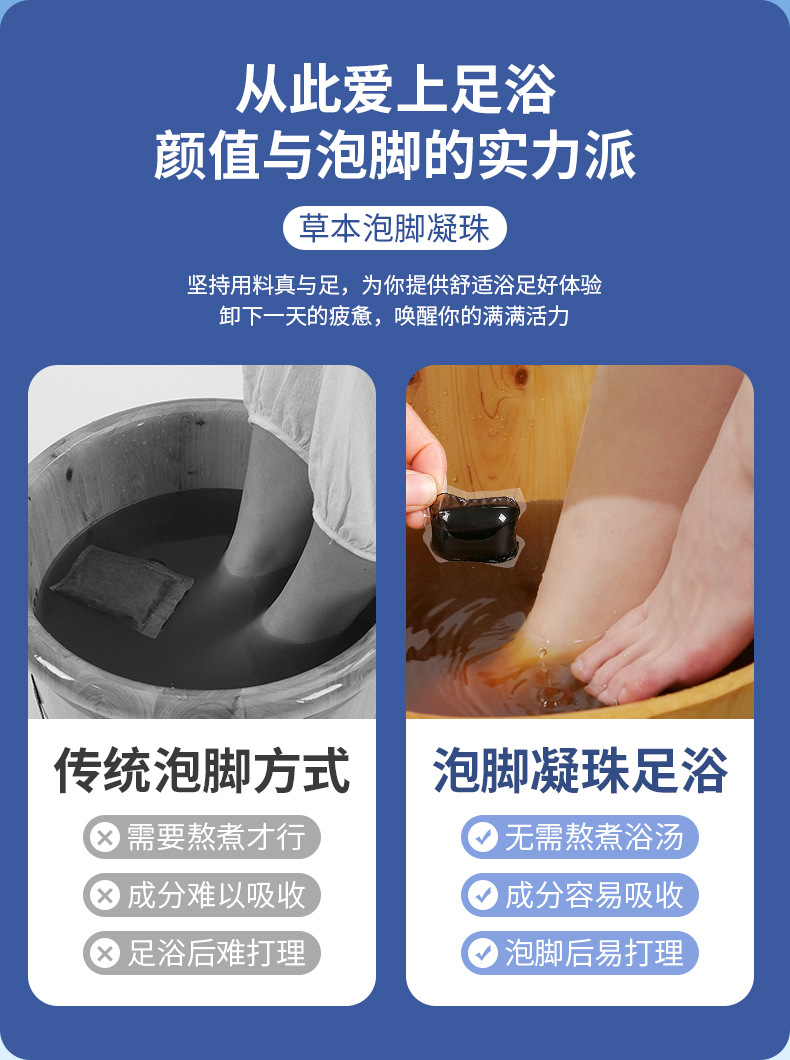 从此爱上足浴
颜值与泡脚的实力派

草本泡脚凝珠

坚持用料真与足，为你提供舒适浴足好体验
卸下一天的疲惫，唤醒你的满满活力

传统泡脚方式

需要熬煮才行

成分难以吸收

足浴后难打理

泡脚凝珠足浴

无需熬煮浴汤

成分容易吸收

泡脚后易打理