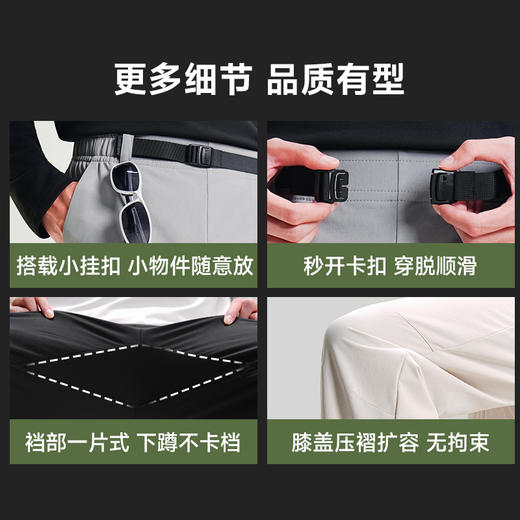 更多细节 品质有型

搭载小挂扣 小物件随意放

秒开卡扣 穿脱顺滑

裆部一片式 下蹲不卡档

膝盖压褶扩容 无拘束