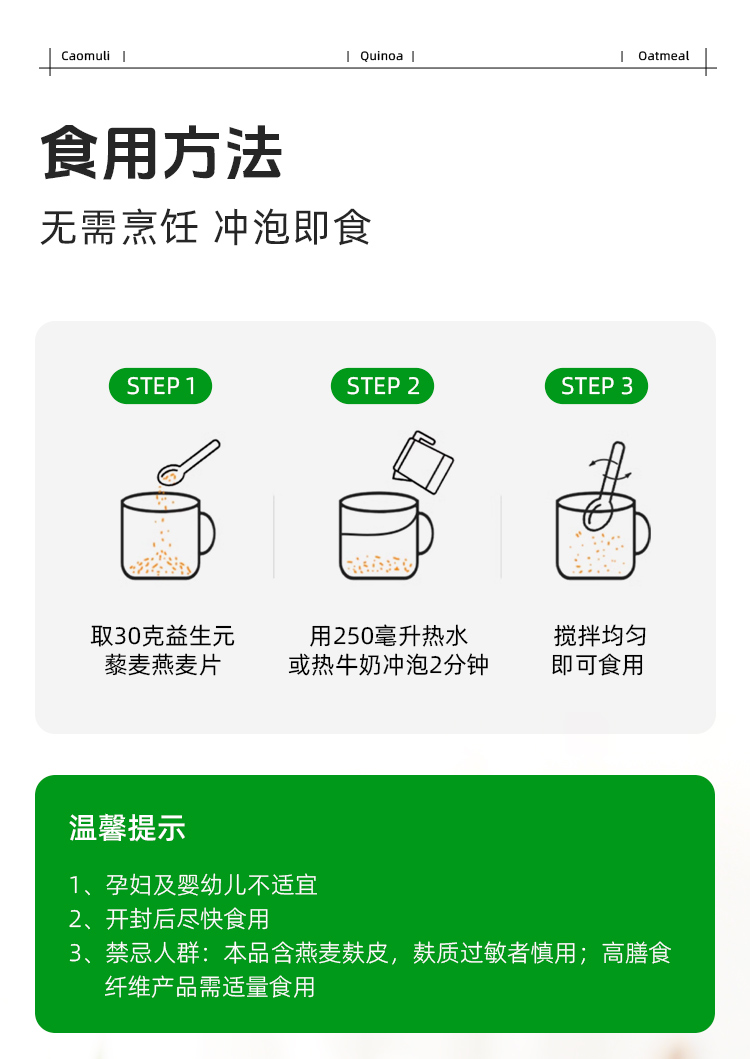 Caomuli | | Quinoa | | Oatmeal

食用方法

无需烹饪 冲泡即食

STEP 1

取30克益生元藜麦燕麦片

STEP 2

用250毫升热水或热牛奶冲泡2分钟

STEP 3

搅拌均匀即可食用

温馨提示

1、孕妇及婴幼儿不适宜
2、开封后尽快食用
3、禁忌人群：本品含燕麦麸皮，麸质过敏者慎用；高膳食纤维产品需适量食用