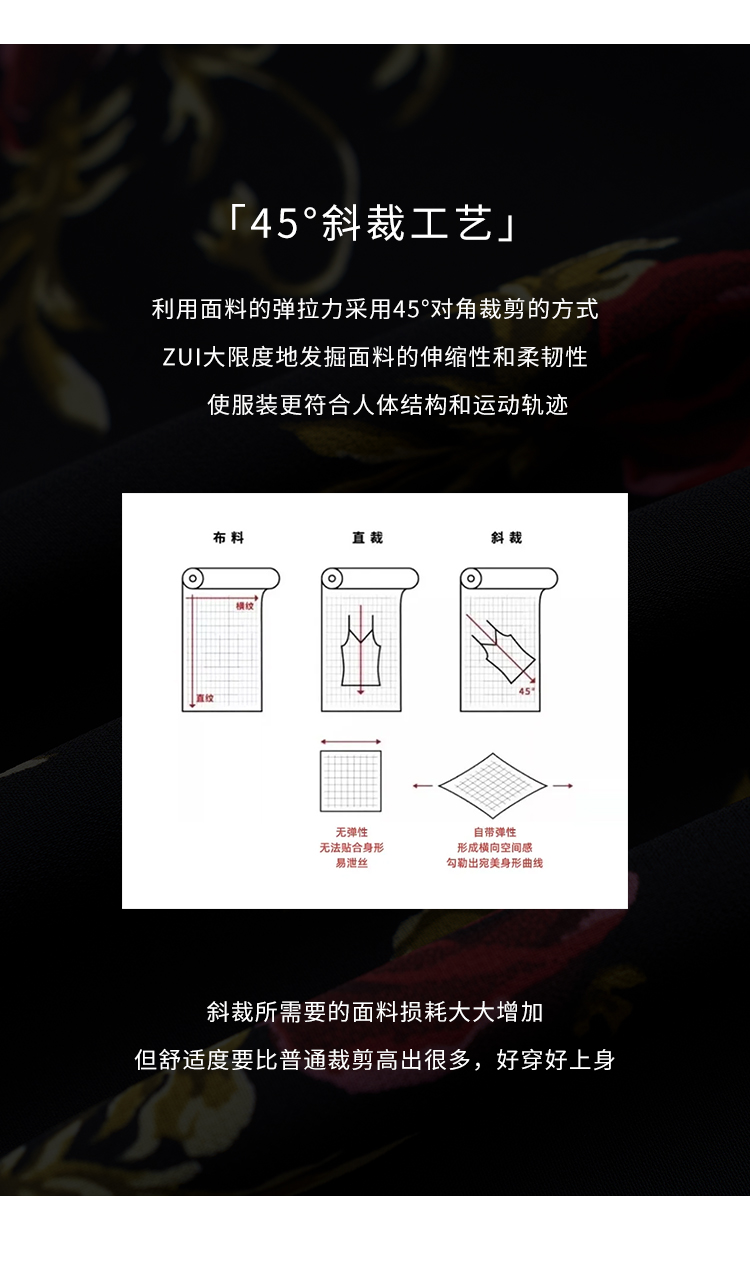 「45°斜裁工艺」

利用面料的弹拉力采用45°对角裁剪的方式
ZUI大限度地发掘面料的伸缩性和柔韧性
使服装更符合人体结构和运动轨迹

布料

横纹

直纹

直裁

斜裁

45°

无弹性
无法贴合身形
易泄丝

自带弹性
形成横向空间感
勾勒出完美身形曲线

斜裁所需要的面料损耗大大增加
但舒适度要比普通裁剪高出很多，好穿好上身