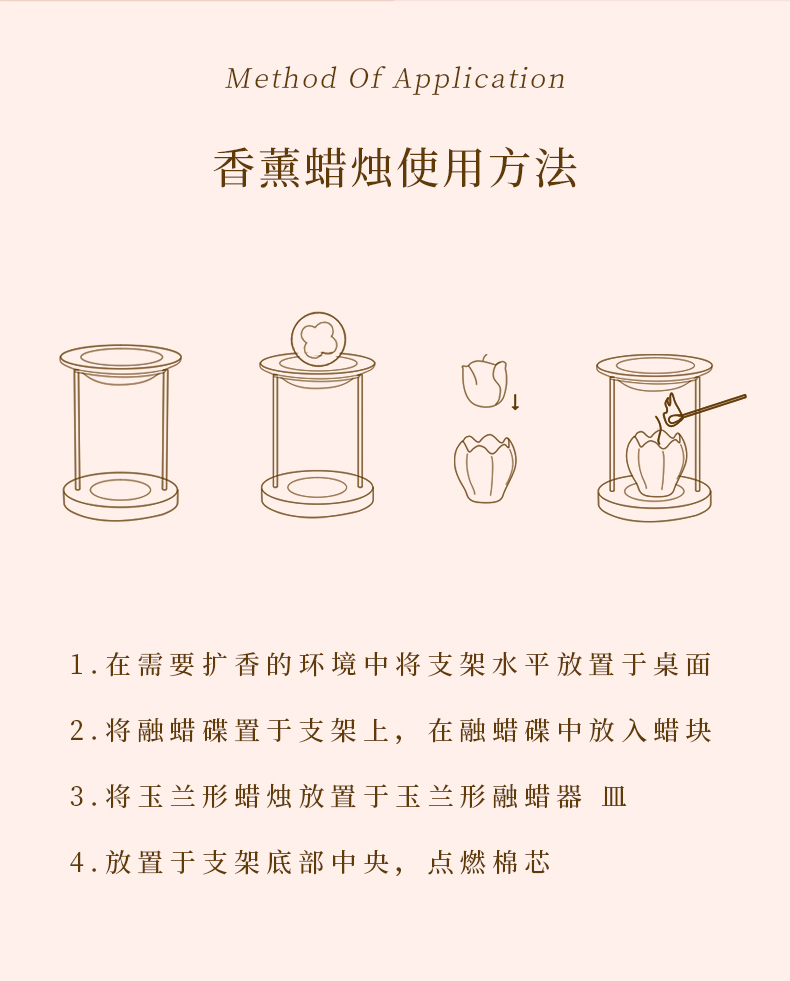 Method Of Application

香薰蜡烛使用方法

1.在需要扩香的环境中将支架水平放置于桌面

2.将融蜡碟置于支架上，在融蜡碟中放入蜡块

3.将玉兰形蜡烛放置于玉兰形融蜡器 皿

4.放置于支架底部中央，点燃棉芯