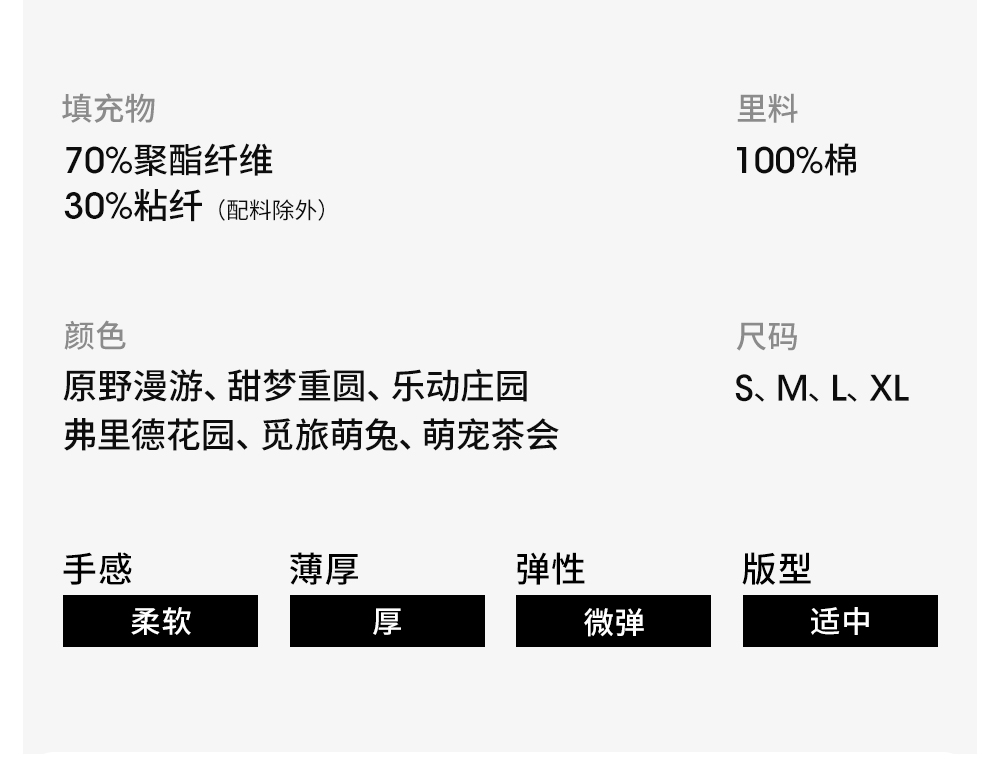 填充物
70%聚酯纤维
30%粘纤（配料除外）

里料
100%棉

颜色
原野漫游、甜梦重圆、乐动庄园
弗里德花园、觅旅萌兔、萌宠茶会

尺码
S、M、L、XL

手感
柔软

薄厚
厚

弹性
微弹

版型
适中