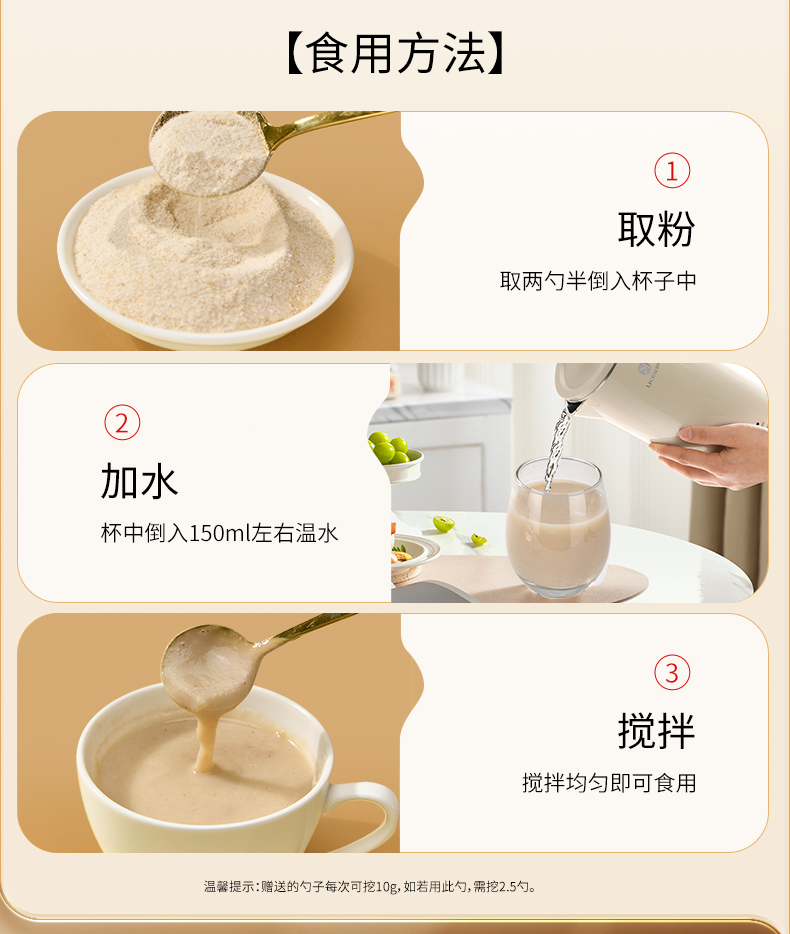 【食用方法】

①
取粉
取两勺半倒入杯子中

②
加水
杯中倒入150ml左右温水

③
搅拌
搅拌均匀即可食用

温馨提示：赠送的勺子每次可挖10g，如若用此勺，需挖2.5勺。