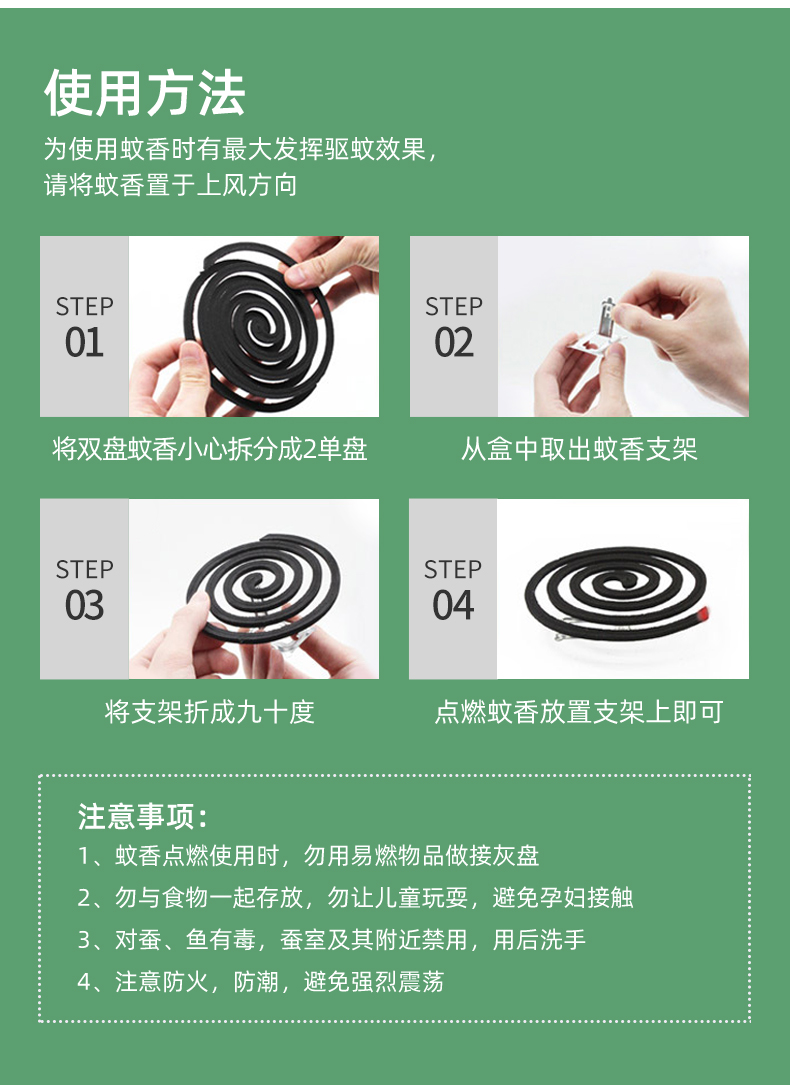 使用方法

为使用蚊香时有最大发挥驱蚊效果，
请将蚊香置于上风方向

STEP
01

将双盘蚊香小心拆分成2单盘

STEP
02

从盒中取出蚊香支架

STEP
03

将支架折成九十度

STEP
04

点燃蚊香放置支架上即可

注意事项：

1、蚊香点燃使用时，勿用易燃物品做接灰盘

2、勿与食物一起存放，勿让儿童玩耍，避免孕妇接触

3、对蚕、鱼有毒，蚕室及其附近禁用，用后洗手

4、注意防火，防潮，避免强烈震荡