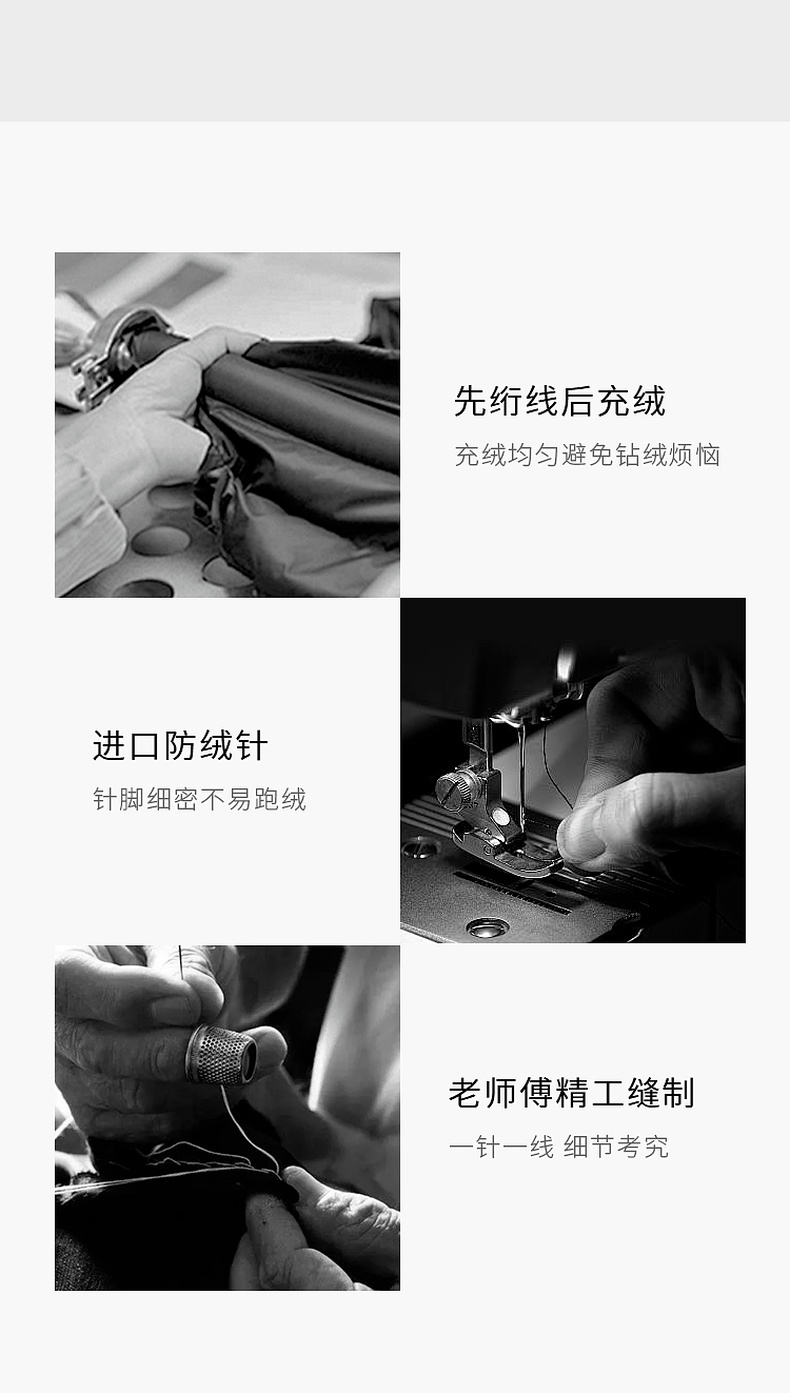 先绗线后充绒

充绒均匀避免钻绒烦恼

进口防绒针

针脚细密不易跑绒

老师傅精工缝制

一针一线 细节考究