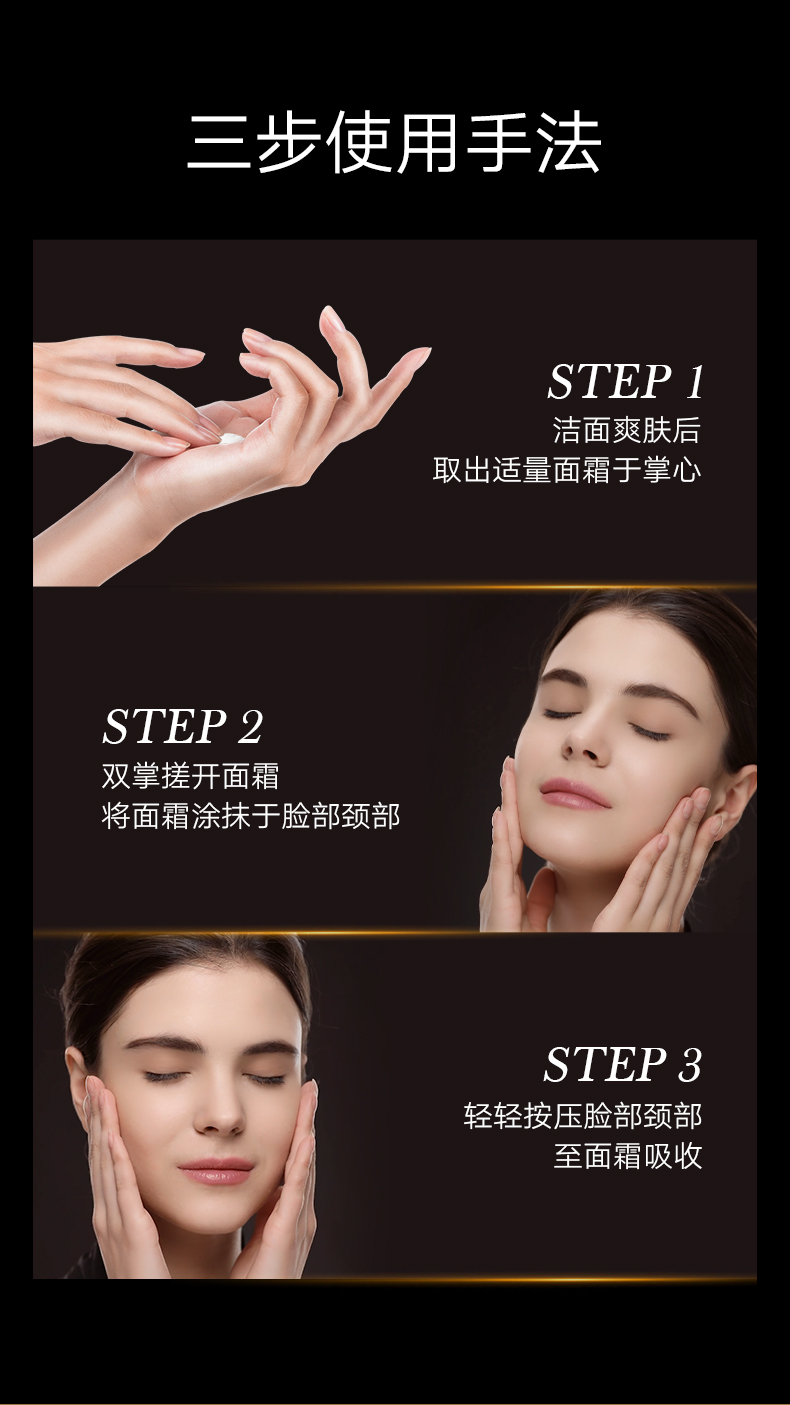 三步使用手法

STEP 1
洁面爽肤后
取出适量面霜于掌心

STEP 2
双掌搓开面霜
将面霜涂抹于脸部颈部

STEP 3
轻轻按压脸部颈部
至面霜吸收