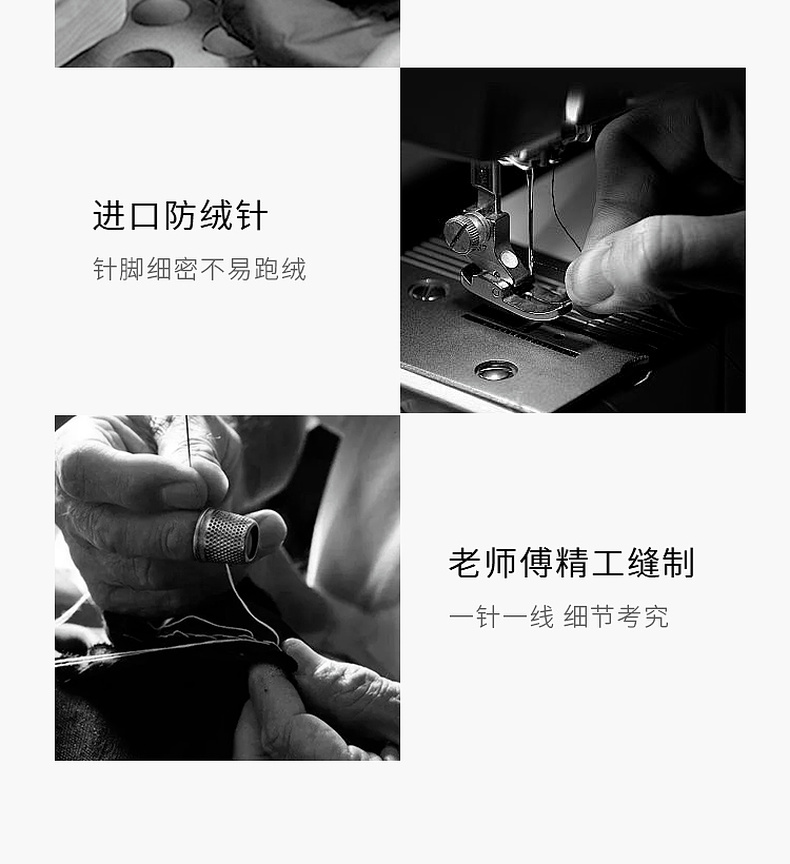 进口防绒针

针脚细密不易跑绒

老师傅精工缝制

一针一线 细节考究