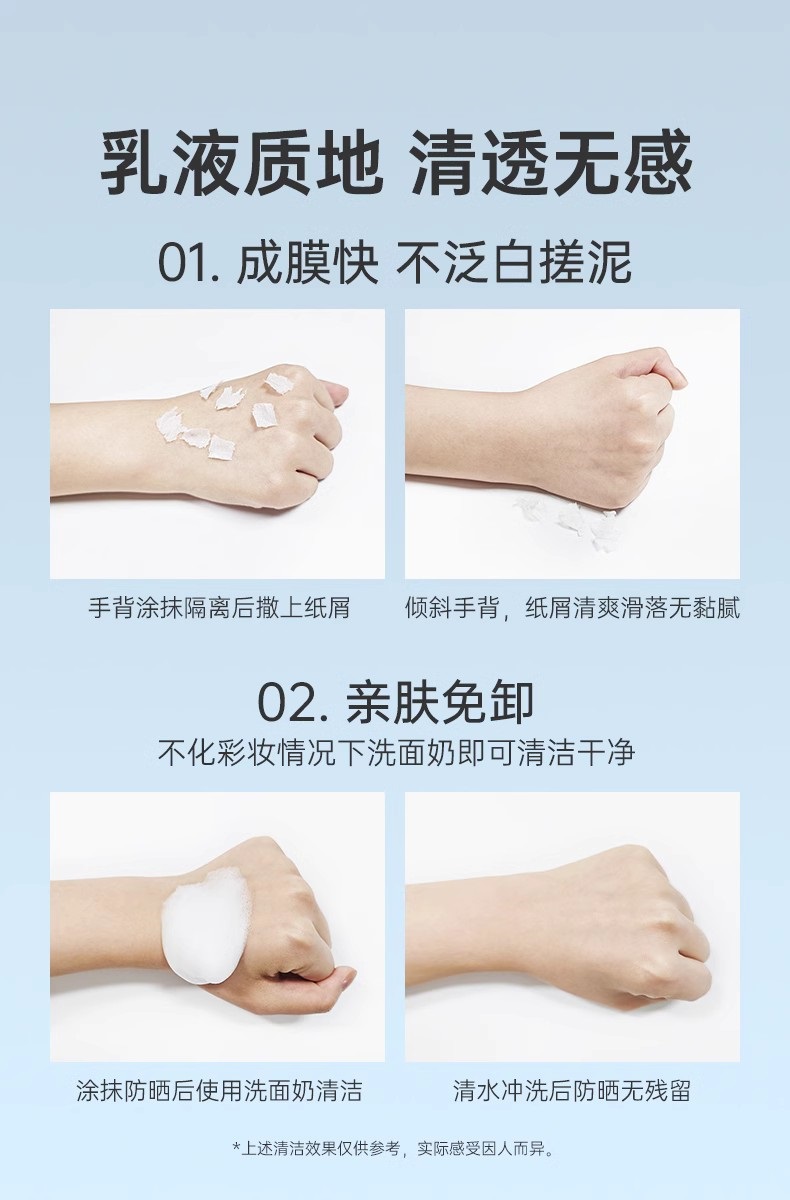 乳液质地 清透无感

01. 成膜快 不泛白搓泥

手背涂抹隔离后撒上纸屑

倾斜手背，纸屑清爽滑落无黏腻

02. 亲肤免卸

不化彩妆情况下洗面奶即可清洁干净

涂抹防晒后使用洗面奶清洁

清水冲洗后防晒无残留

*上述清洁效果仅供参考，实际感受因人而异。