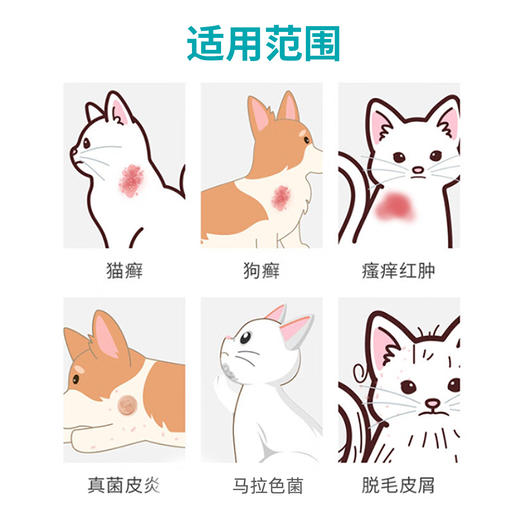 适用范围

猫癣

狗癣

瘙痒红肿

真菌皮炎

马拉色菌

脱毛皮屑