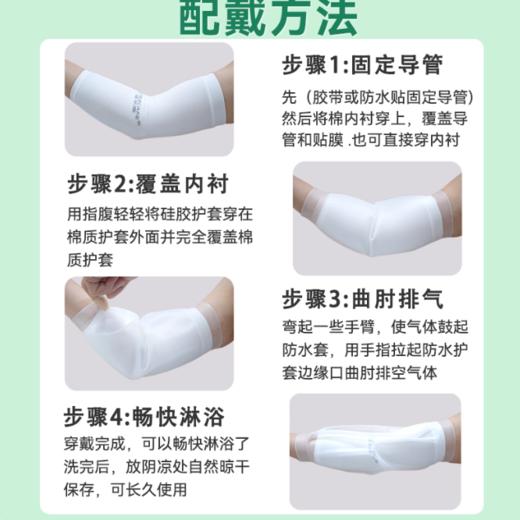 配戴方法

步骤1:固定导管

先（胶带或防水贴固定导管）然后将棉内衬穿上，覆盖导管和贴膜 .也可直接穿内衬

步骤2:覆盖内衬

用指腹轻轻将硅胶护套穿在棉质护套外面并完全覆盖棉质护套

步骤3:曲肘排气

弯起一些手臂，使气体鼓起防水套，用手指拉起防水护套边缘口曲肘排空气体

步骤4:畅快淋浴

穿戴完成，可以畅快淋浴了洗完后，放阴凉处自然晾干保存，可长久使用