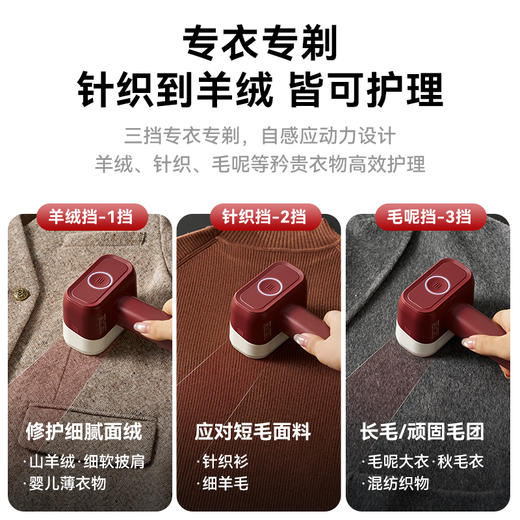 专衣专剃
针织到羊绒 皆可护理

三挡专衣专剃，自感应动力设计
羊绒、针织、毛呢等矜贵衣物高效护理

羊绒挡-1挡

修护细腻面绒
·山羊绒·细软披肩
·婴儿薄衣物

针织挡-2挡

应对短毛面料
·针织衫
·细羊毛

毛呢挡-3挡

长毛/顽固毛团
·毛呢大衣·秋毛衣
·混纺织物