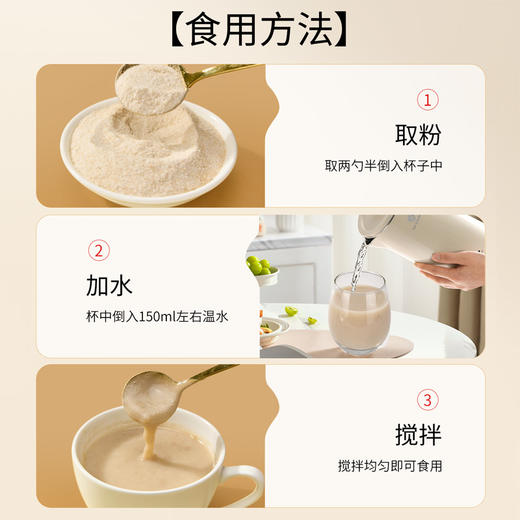 【食用方法】

①
取粉
取两勺半倒入杯子中

②
加水
杯中倒入150ml左右温水

③
搅拌
搅拌均匀即可食用