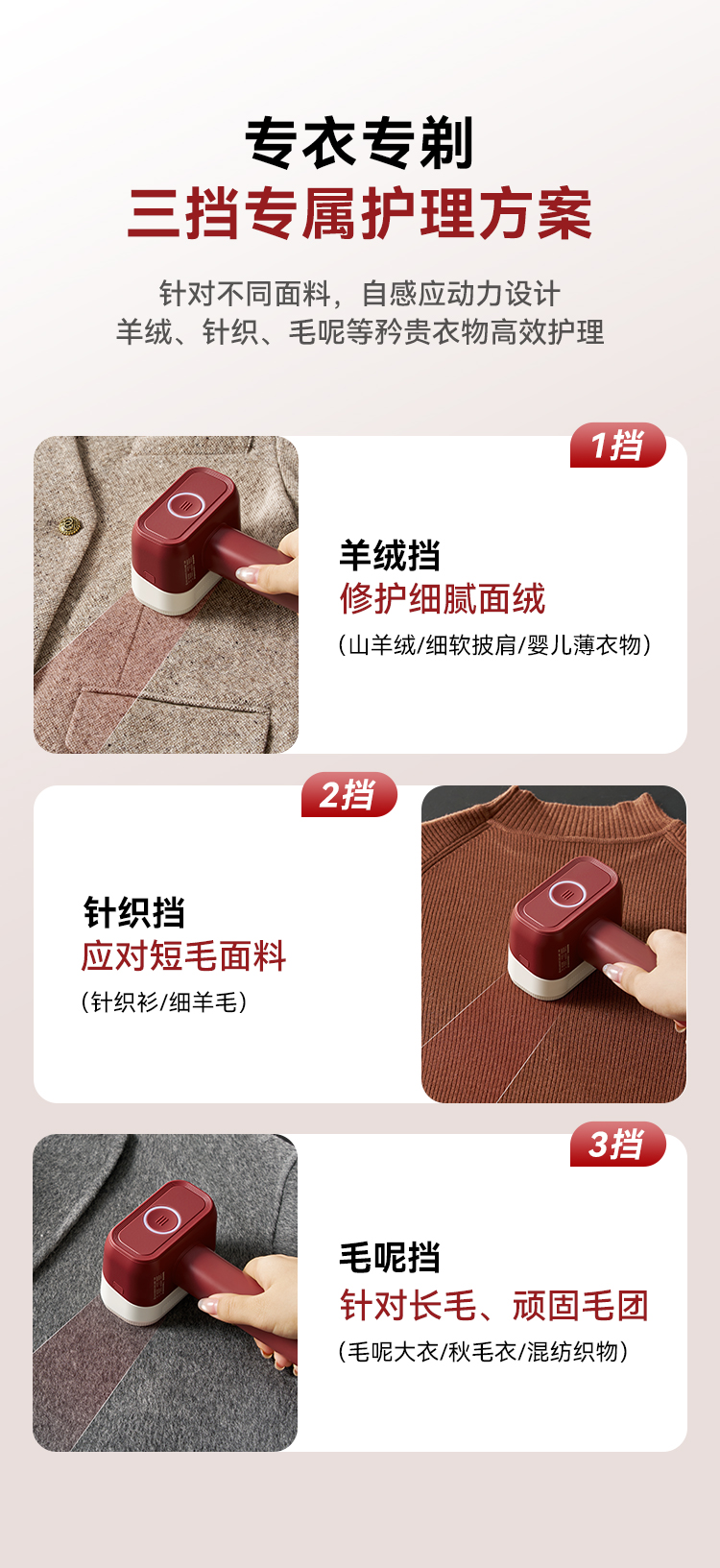 专衣专剃
三挡专属护理方案

针对不同面料，自感应动力设计
羊绒、针织、毛呢等矜贵衣物高效护理

1挡

羊绒挡
修护细腻面绒
（山羊绒/细软披肩/婴儿薄衣物）

2挡

针织挡
应对短毛面料
（针织衫/细羊毛）

3挡

毛呢挡
针对长毛、顽固毛团
（毛呢大衣/秋毛衣/混纺织物）