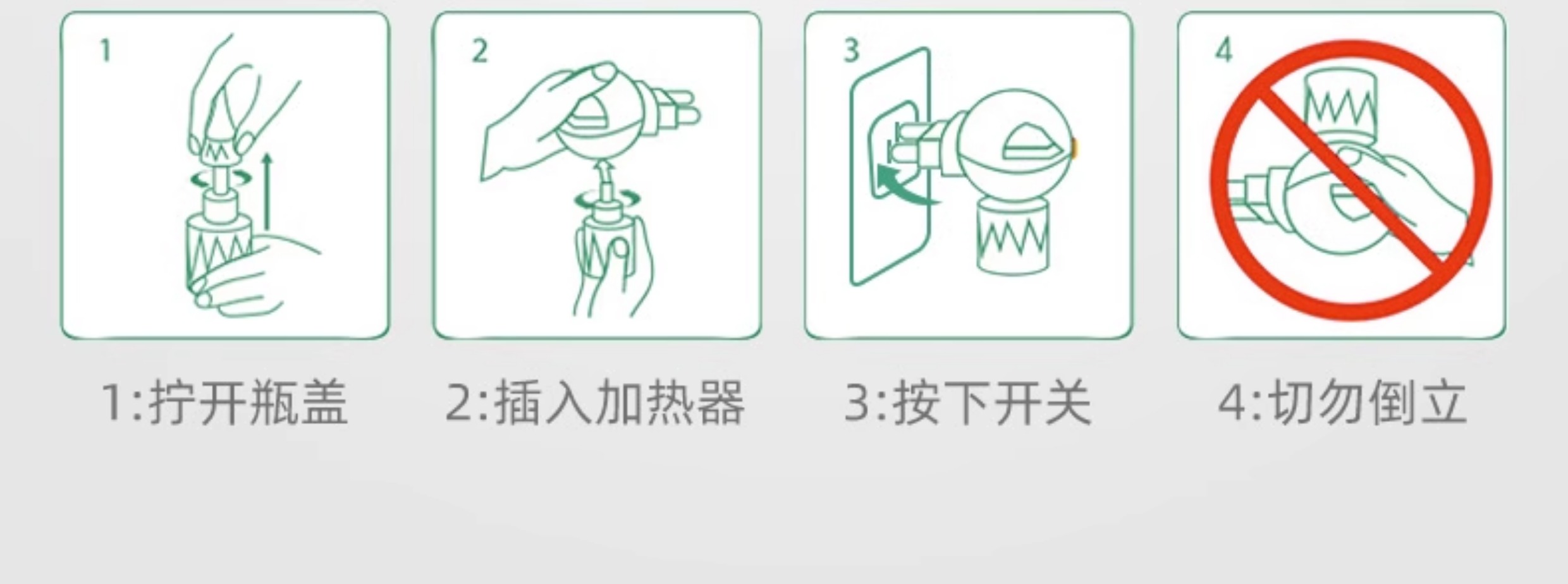 1

2

3

4

1:拧开瓶盖

2:插入加热器

3:按下开关

4:切勿倒立