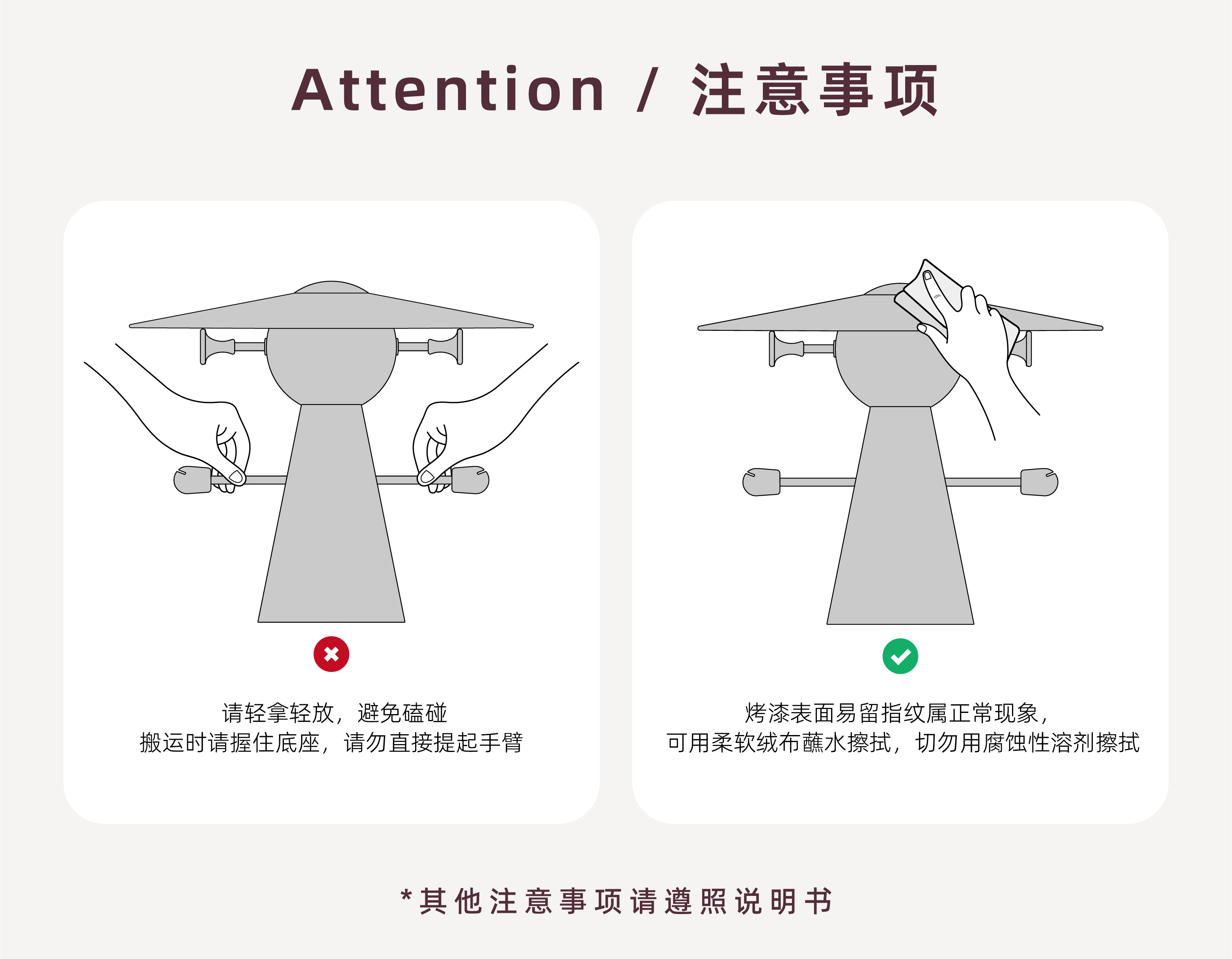 Attention / 注意事项

请轻拿轻放，避免磕碰
搬运时请握住底座，请勿直接提起手臂

烤漆表面易留指纹属正常现象，
可用柔软绒布蘸水擦拭，切勿用腐蚀性溶剂擦拭

*其他注意事项请遵照说明书