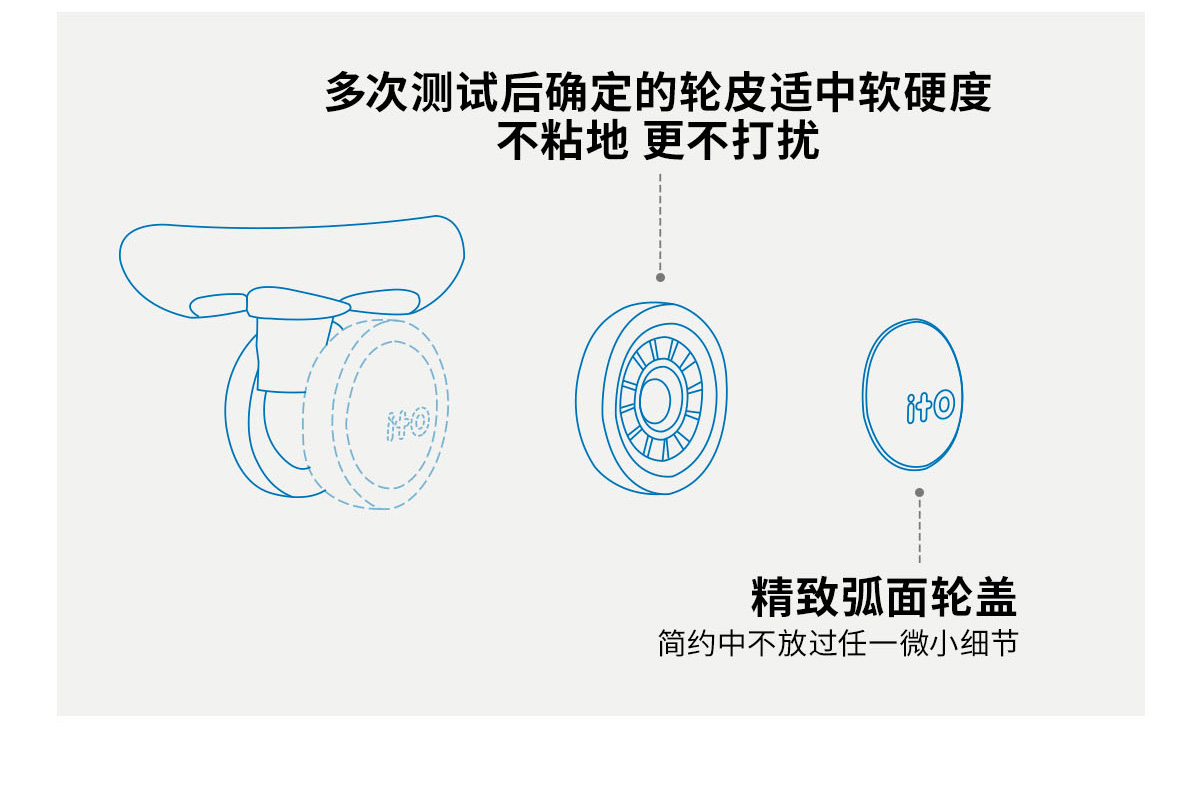 多次测试后确定的轮皮适中软硬度
不粘地 更不打扰

itO

itO

精致弧面轮盖
简约中不放过任一微小细节