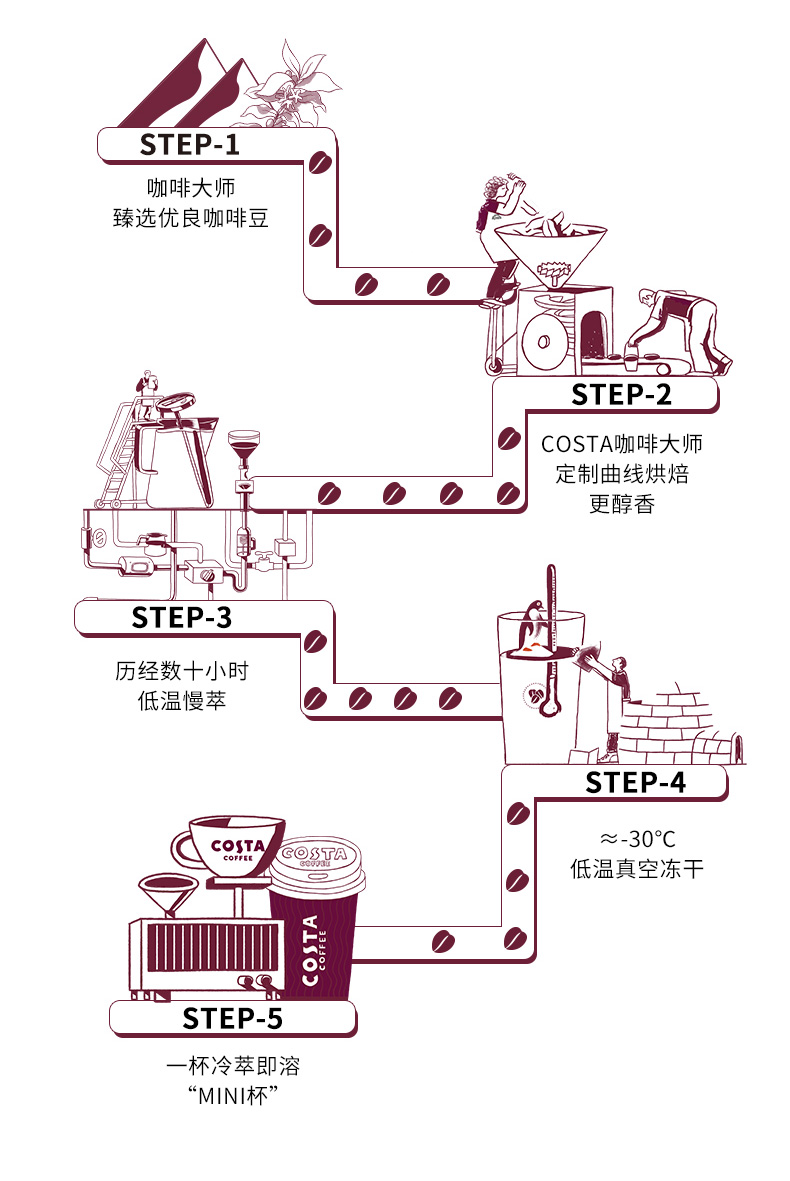 STEP-1

咖啡大师
臻选优良咖啡豆

STEP-2

COSTA咖啡大师
定制曲线烘焙
更醇香

STEP-3

历经数十小时
低温慢萃

STEP-4

≈-30°C
低温真空冻干

COSTA COFFEE

COSTA COFFEE

COSTA COFFEE

STEP-5

一杯冷萃即溶
“MINI杯”