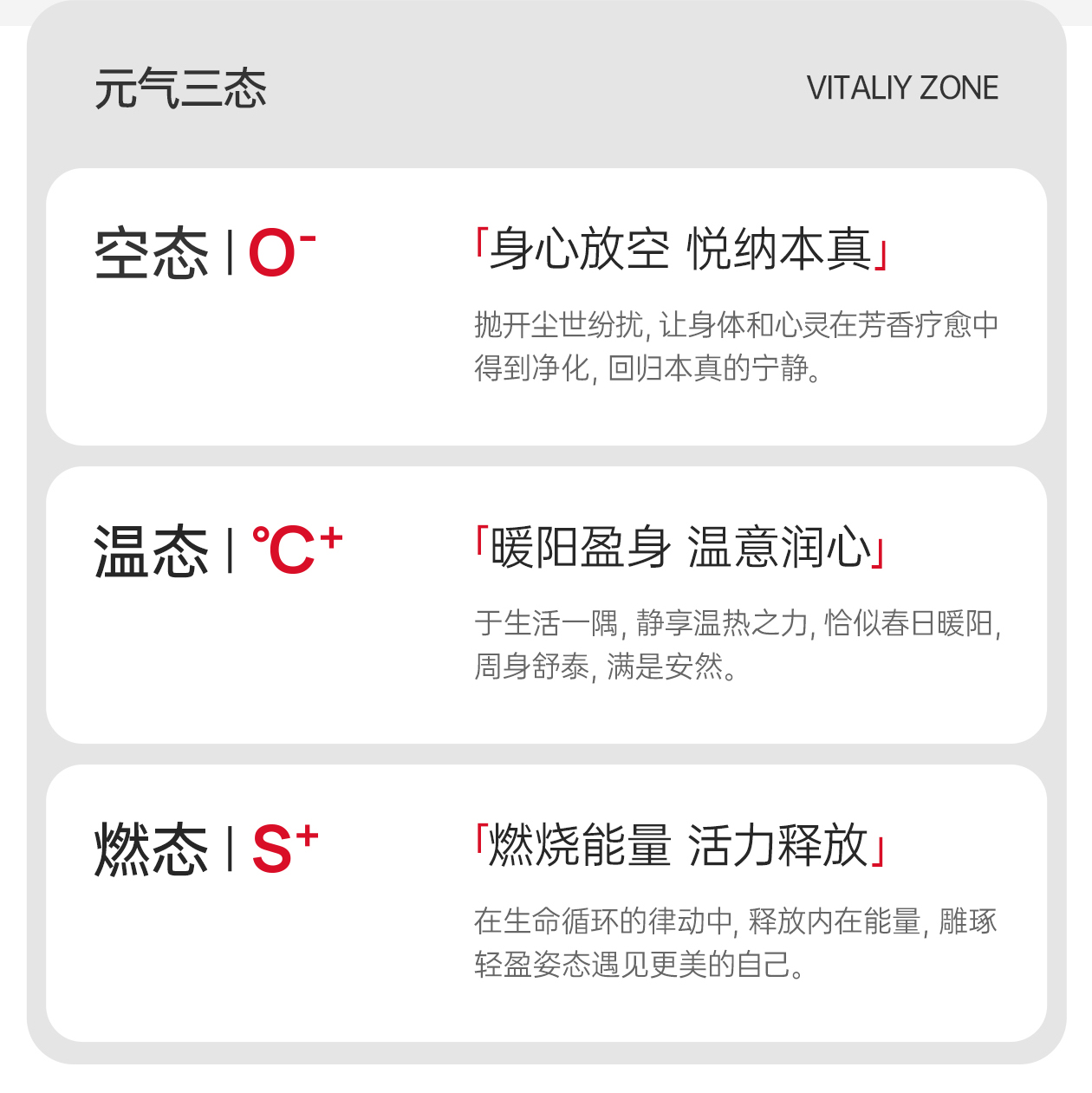 元气三态

VITALIY ZONE

空态 | $O^-$

「身心放空 悦纳本真」

抛开尘世纷扰,让身体和心灵在芳香疗愈中得到净化,回归本真的宁静。

温态 | $°C^+$

「暖阳盈身 温意润心」

于生活一隅,静享温热之力,恰似春日暖阳,周身舒泰,满是安然。

燃态 | $S^+$

「燃烧能量 活力释放」

在生命循环的律动中,释放内在能量,雕琢轻盈姿态遇见更美的自己。