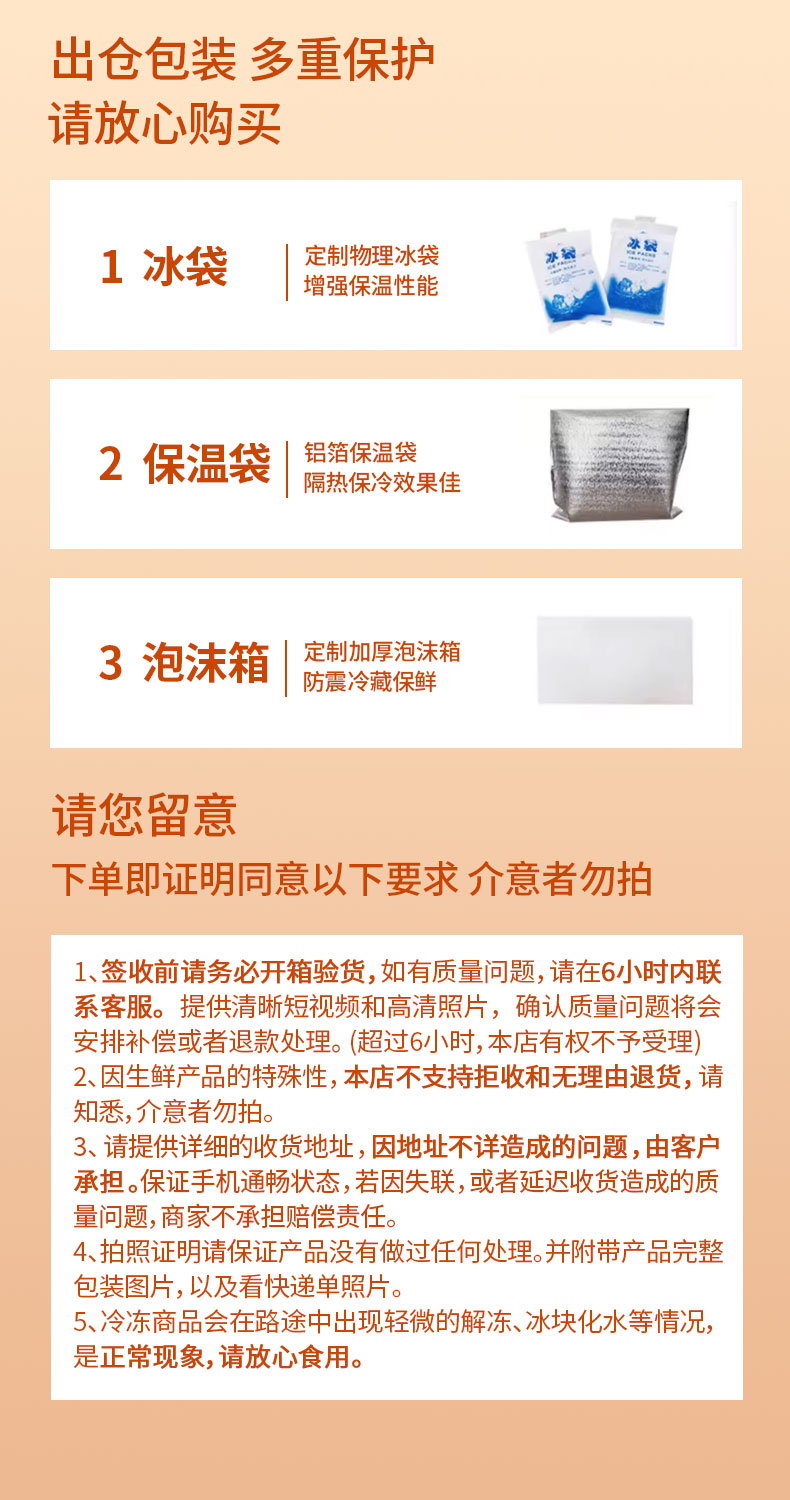 出仓包装 多重保护
请放心购买

1 冰袋
定制物理冰袋
增强保温性能

冰袋
ICE PACKS
冰袋
ICE PACKS

2 保温袋
铝箔保温袋
隔热保冷效果佳

3 泡沫箱
定制加厚泡沫箱
防震冷藏保鲜

请您留意
下单即证明同意以下要求 介意者勿拍

1、签收前请务必开箱验货，如有质量问题，请在6小时内联系客服。提供清晰短视频和高清照片，确认质量问题将会安排补偿或者退款处理。(超过6小时，本店有权不予受理)
2、因生鲜产品的特殊性，本店不支持拒收和无理由退货，请知悉，介意者勿拍。
3、请提供详细的收货地址，因地址不详造成的问题，由客户承担。保证手机通畅状态，若因失联，或者延迟收货造成的质量问题，商家不承担赔偿责任。
4、拍照证明请保证产品没有做过任何处理。并附带产品完整包装图片，以及看快递单照片。
5、冷冻商品会在路途中出现轻微的解冻、冰块化水等情况，是正常现象，请放心食用。