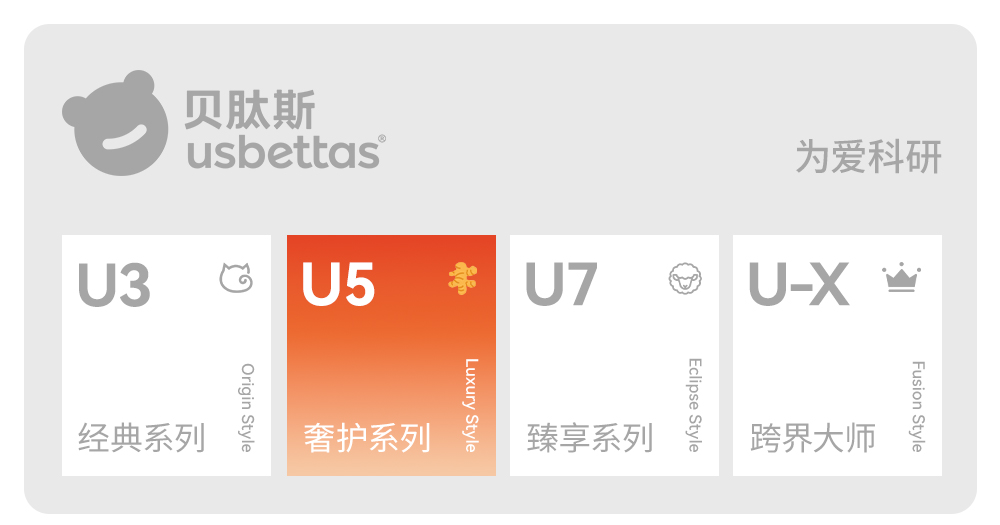 贝肽斯
usbettas®

为爱科研

U3
经典系列
Origin Style

U5
奢护系列
Luxury Style

U7
臻享系列
Eclipse Style

U-X
跨界大师
Fusion Style