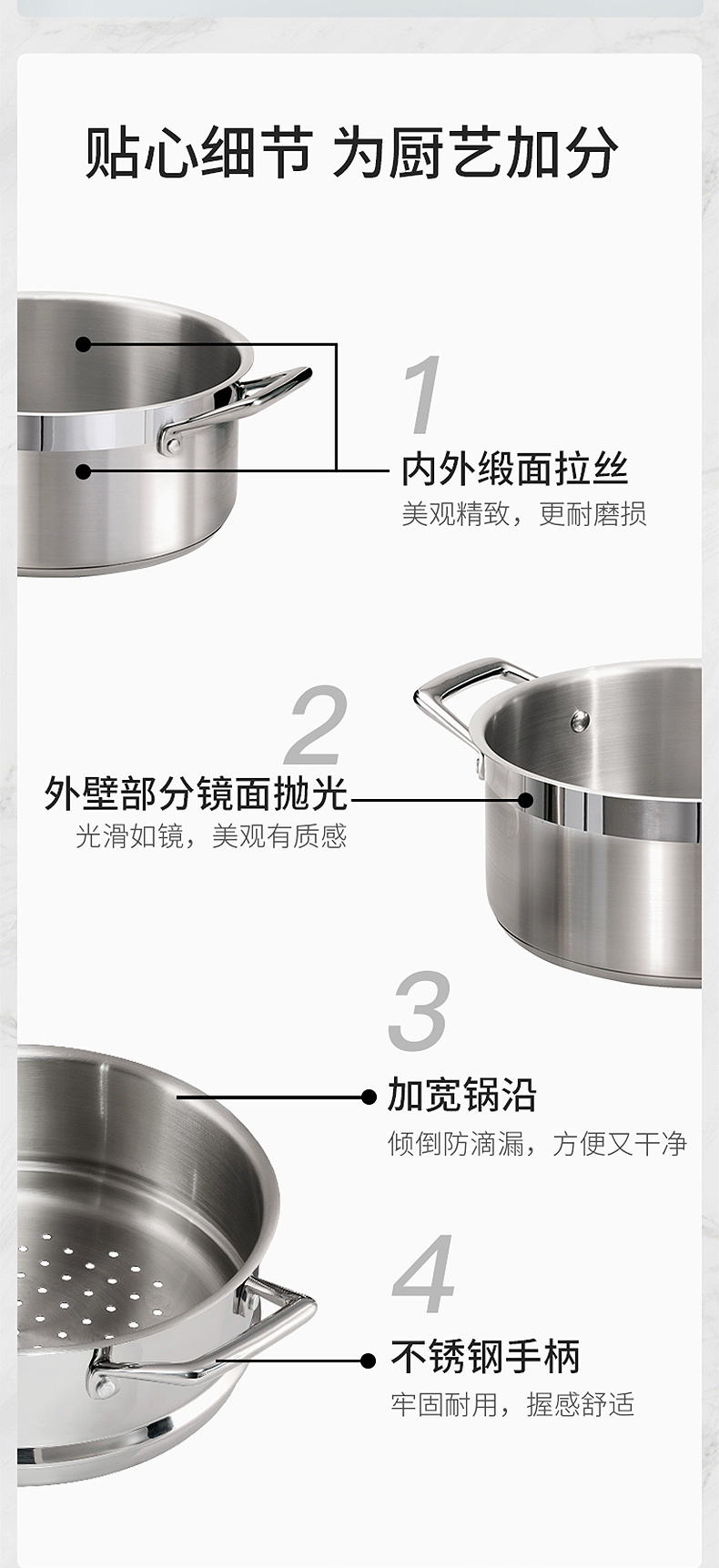 贴心细节 为厨艺加分

1
内外缎面拉丝
美观精致，更耐磨损

2
外壁部分镜面抛光
光滑如镜，美观有质感

3
加宽锅沿
倾倒防滴漏，方便又干净

4
不锈钢手柄
牢固耐用，握感舒适