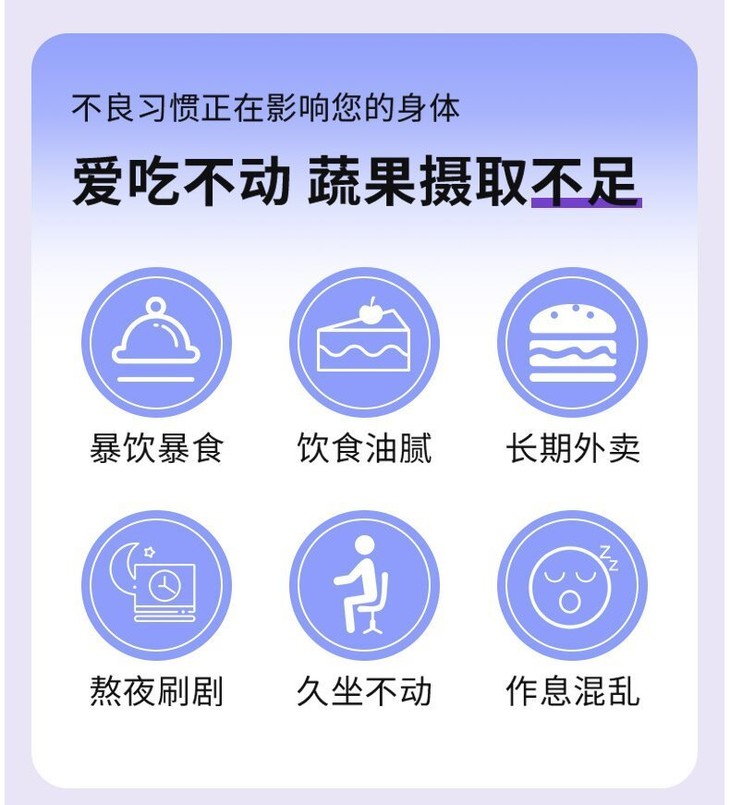 不良习惯正在影响您的身体

爱吃不动 蔬果摄取不足

暴饮暴食

饮食油腻

长期外卖

熬夜刷剧

久坐不动

作息混乱