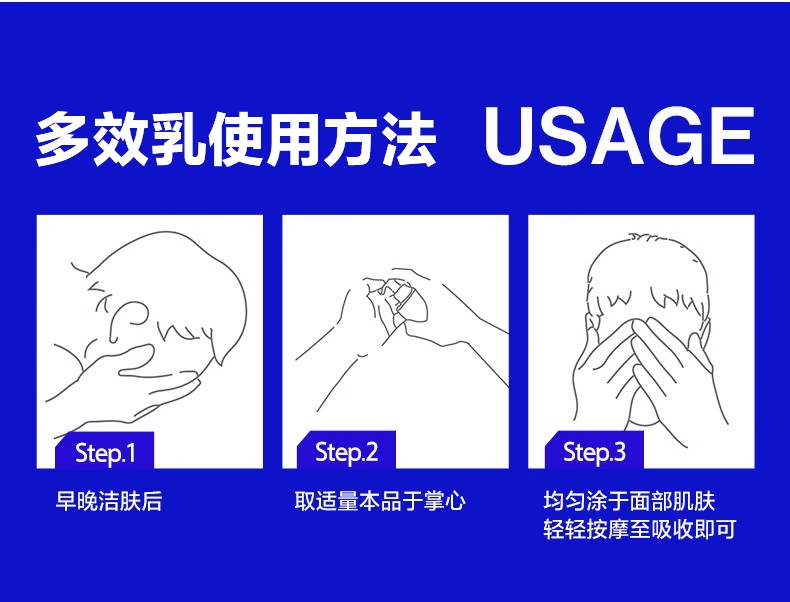 多效乳使用方法 USAGE

Step.1
早晚洁肤后

Step.2
取适量本品于掌心

Step.3
均匀涂于面部肌肤
轻轻按摩至吸收即可