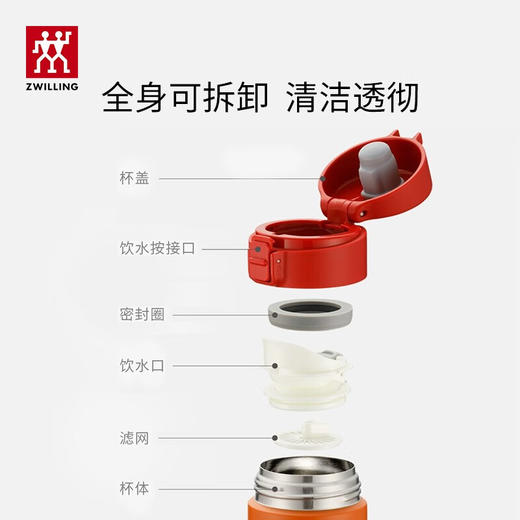 ZWILLING

全身可拆卸 清洁透彻

杯盖

饮水按接口

密封圈

饮水口

滤网

杯体