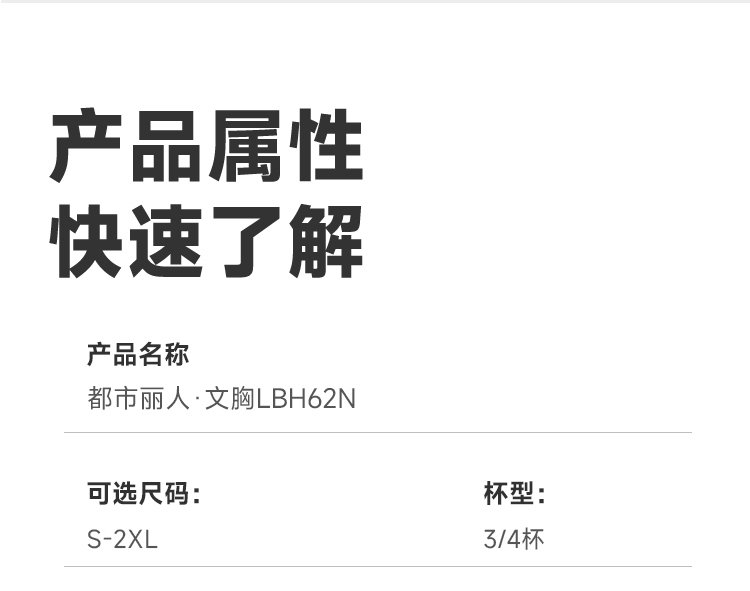 产品属性
快速了解

产品名称
都市丽人·文胸LBH62N

可选尺码:
S-2XL

杯型:
3/4杯