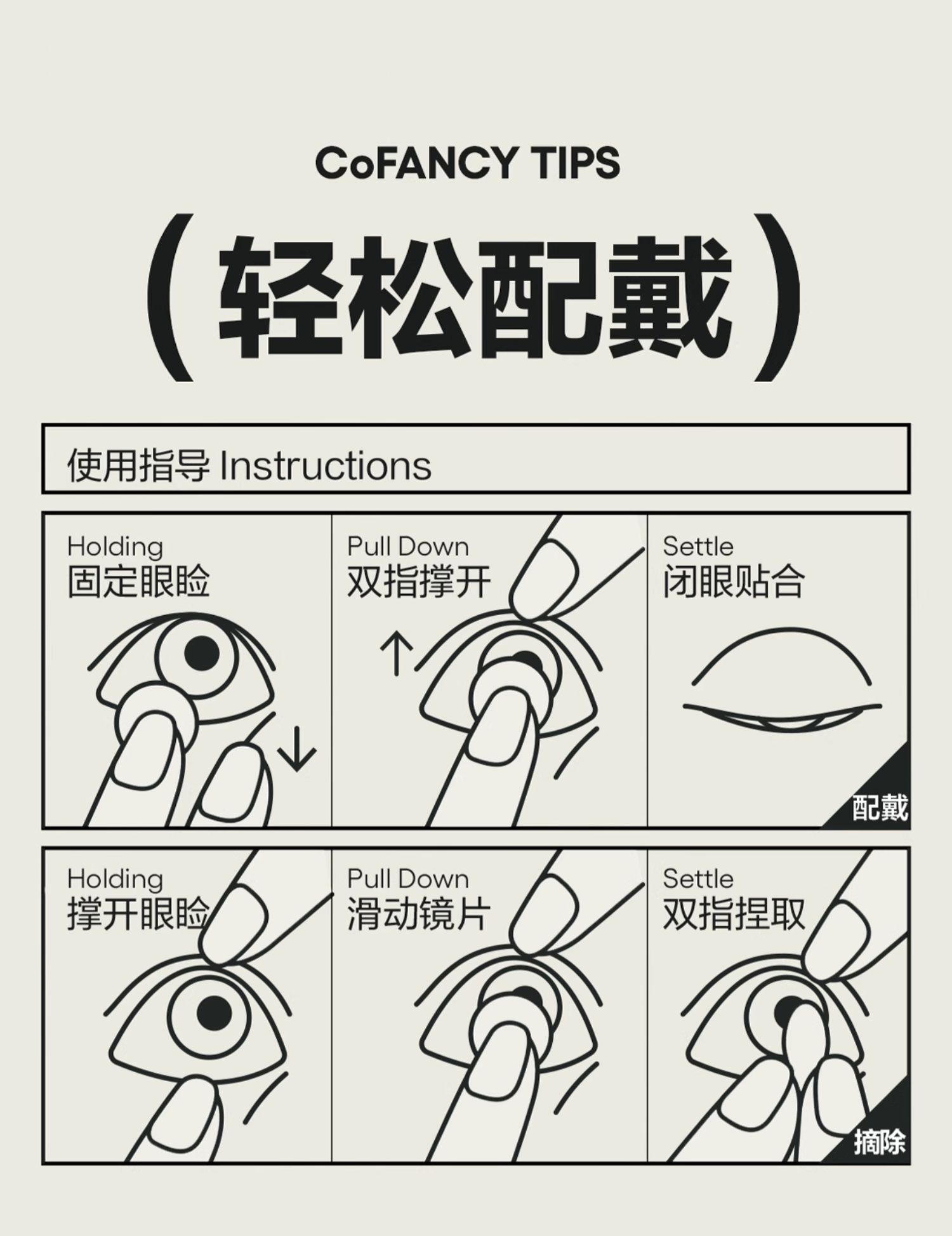 CoFANCY TIPS

（轻松配戴）

使用指导 Instructions

Holding
固定眼睑

Pull Down
双指撑开

Settle
闭眼贴合

配戴

Holding
撑开眼睑

Pull Down
滑动镜片

Settle
双指捏取

摘除