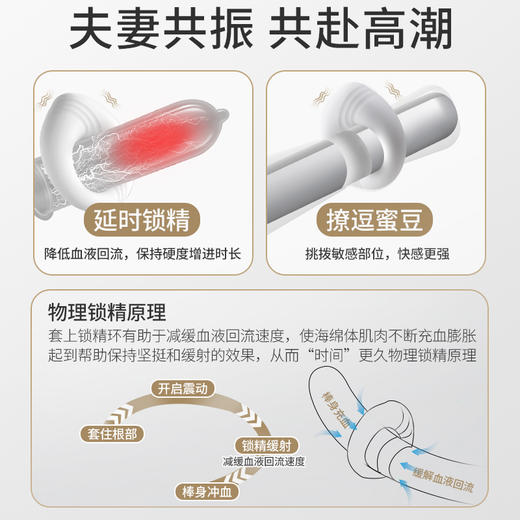 夫妻共振 共赴高潮

延时锁精

降低血液回流，保持硬度增进时长

撩逗蜜豆

挑拨敏感部位，快感更强

物理锁精原理

套上锁精环有助于减缓血液回流速度，使海绵体肌肉不断充血膨胀起到帮助保持坚挺和缓射的效果，从而“时间”更久物理锁精原理

开启震动

套住根部

锁精缓射
减缓血液回流速度

棒身冲血

棒身充血

缓解血液回流