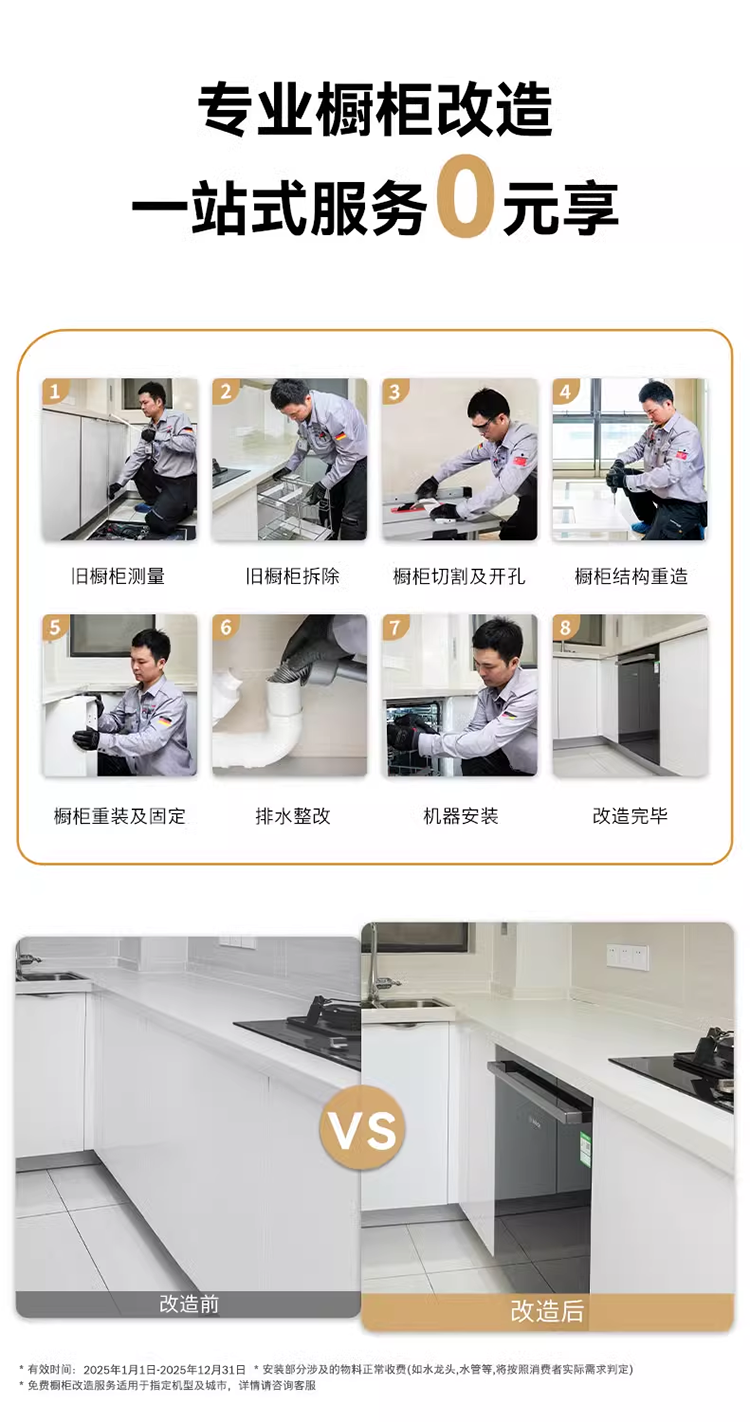 专业橱柜改造
一站式服务0元享

1
旧橱柜测量

2
旧橱柜拆除

3
橱柜切割及开孔

4
橱柜结构重造

5
橱柜重装及固定

6
排水整改

7
机器安装

8
改造完毕

VS

改造前

改造后

* 有效时间：2025年1月1日-2025年12月31日 * 安装部分涉及的物料正常收费(如水龙头,水管等,将按照消费者实际需求判定)
* 免费橱柜改造服务适用于指定机型及城市，详情请咨询客服