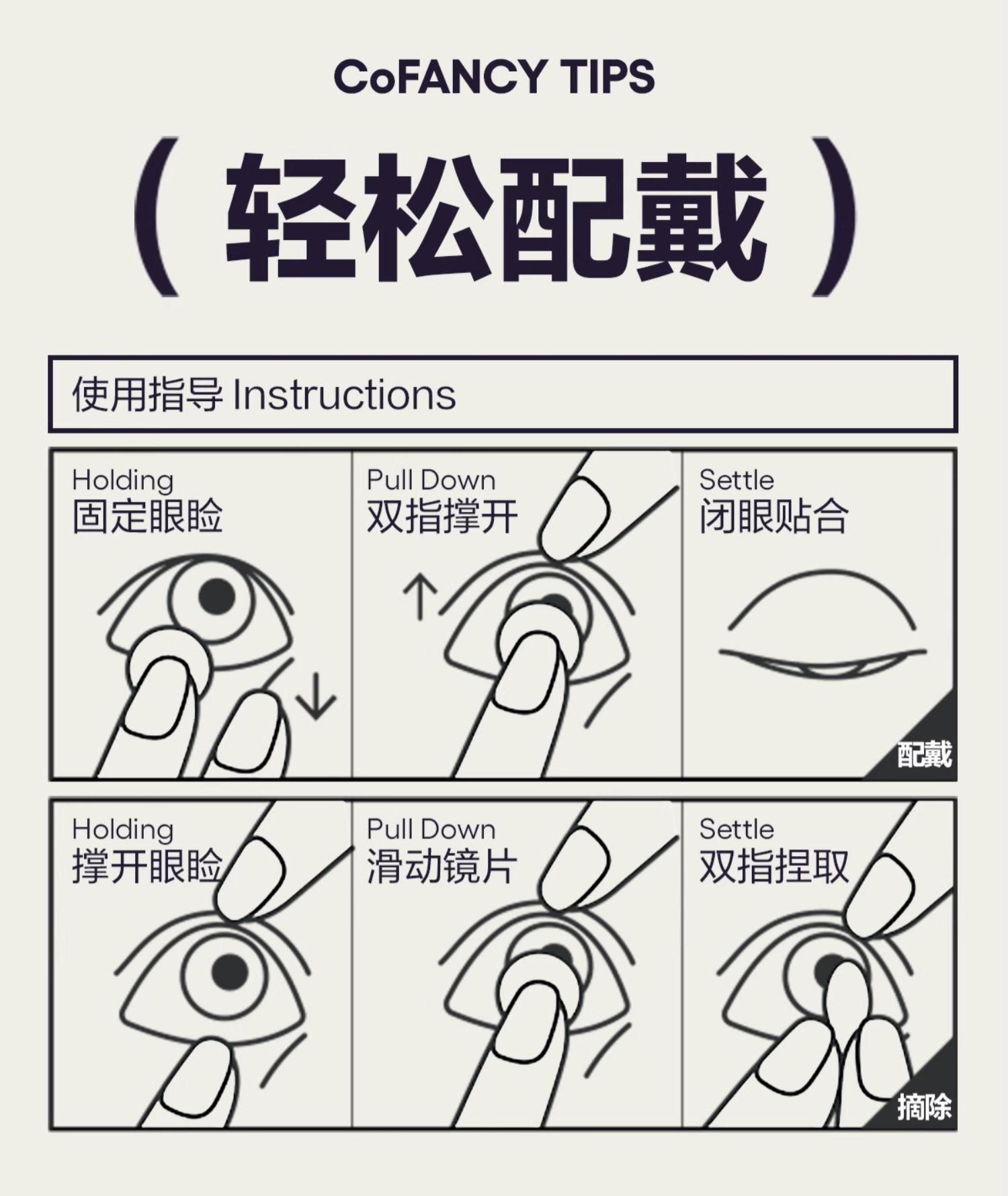 CoFANCY TIPS

（ 轻松配戴 ）

使用指导 Instructions

Holding
固定眼睑

Pull Down
双指撑开

Settle
闭眼贴合

配戴

Holding
撑开眼睑

Pull Down
滑动镜片

Settle
双指捏取

摘除