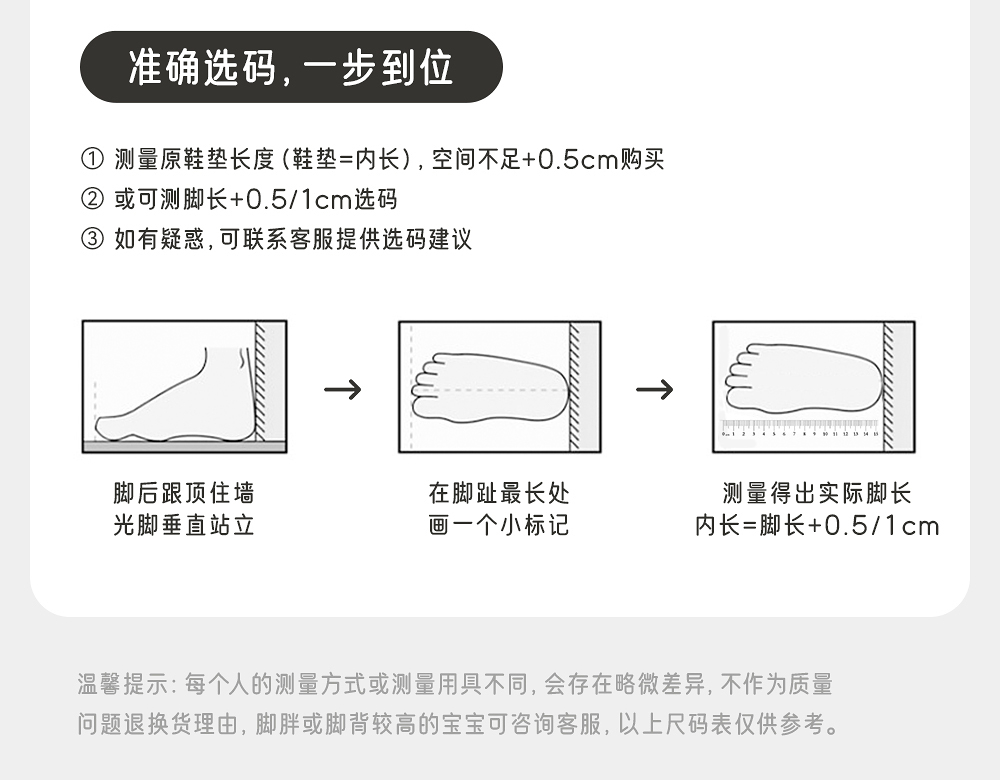 准确选码，一步到位

① 测量原鞋垫长度（鞋垫=内长），空间不足+0.5cm购买
② 或可测脚长+0.5/1cm选码
③ 如有疑惑，可联系客服提供选码建议

→ →

脚后跟顶住墙
光脚垂直站立

在脚趾最长处
画一个小标记

测量得出实际脚长
内长=脚长+0.5/1cm

温馨提示：每个人的测量方式或测量用具不同，会存在略微差异，不作为质量问题退换货理由，脚胖或脚背较高的宝宝可咨询客服，以上尺码表仅供参考。