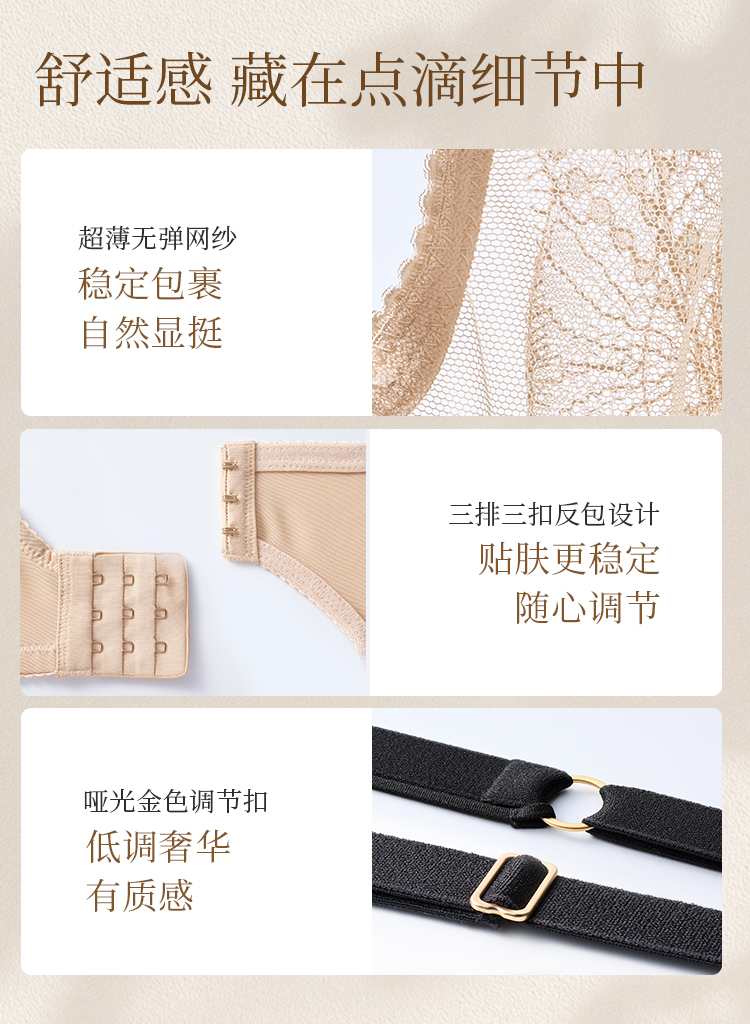 舒适感 藏在点滴细节中

超薄无弹网纱
稳定包裹
自然显挺

三排三扣反包设计
贴肤更稳定
随心调节

哑光金色调节扣
低调奢华
有质感