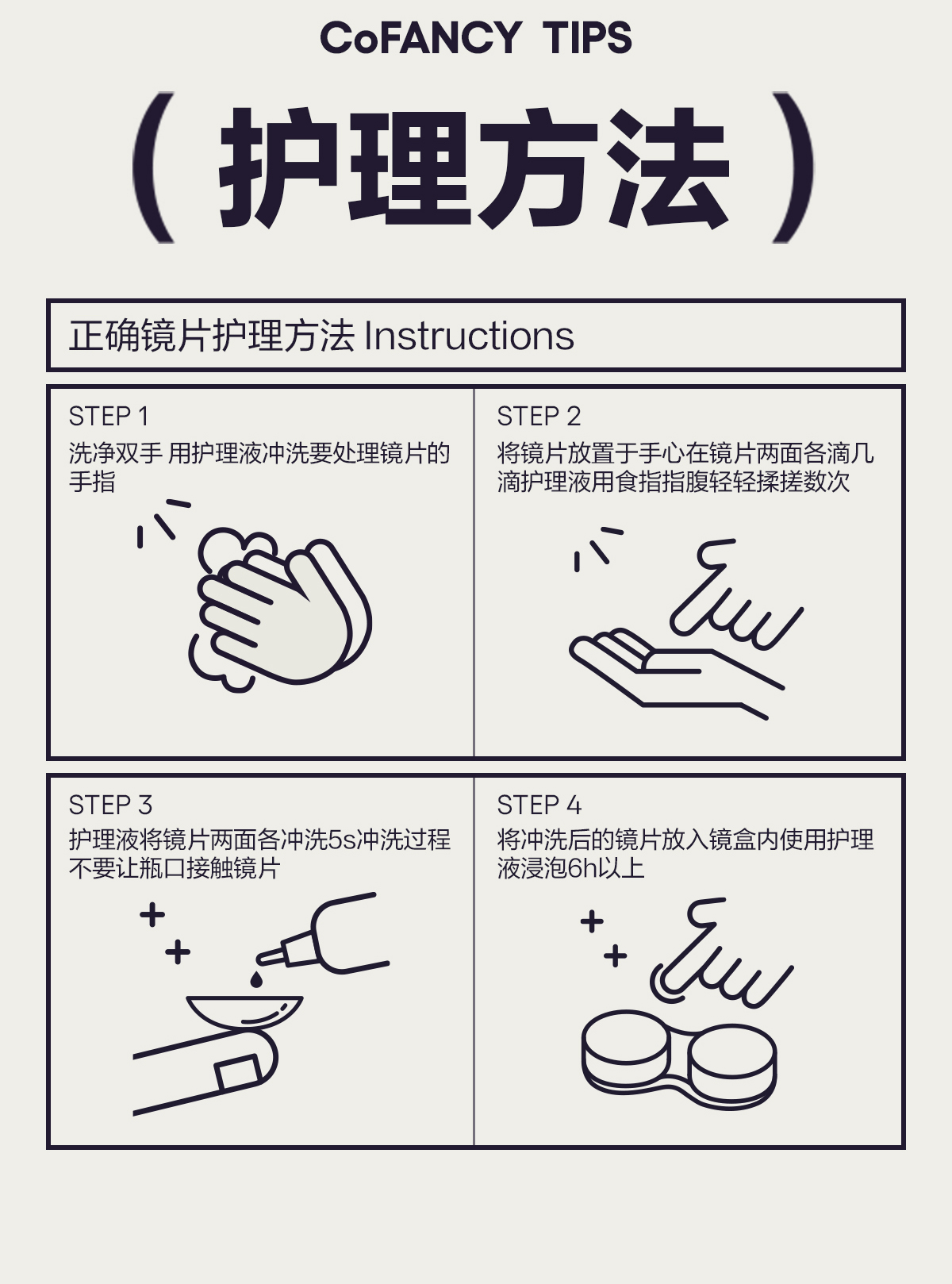 CoFANCY TIPS

（护理方法）

正确镜片护理方法 Instructions

STEP 1
洗净双手 用护理液冲洗要处理镜片的手指

STEP 2
将镜片放置于手心在镜片两面各滴几滴护理液用食指指腹轻轻揉搓数次

STEP 3
护理液将镜片两面各冲洗5s冲洗过程不要让瓶口接触镜片

STEP 4
将冲洗后的镜片放入镜盒内使用护理液浸泡6h以上