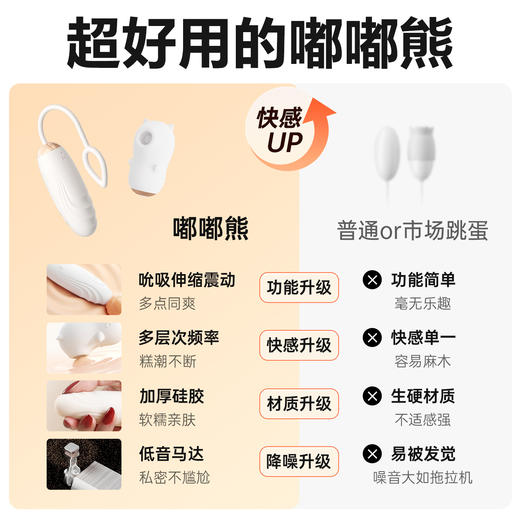 超好用的嘟嘟熊

快感
UP

嘟嘟熊

普通or市场跳蛋

吮吸伸缩震动
多点同爽

功能升级

功能简单
毫无乐趣

多层次频率
糕潮不断

快感升级

快感单一
容易麻木

加厚硅胶
软糯亲肤

材质升级

生硬材质
不适感强

低音马达
私密不尴尬

降噪升级

易被发觉
噪音大如拖拉机