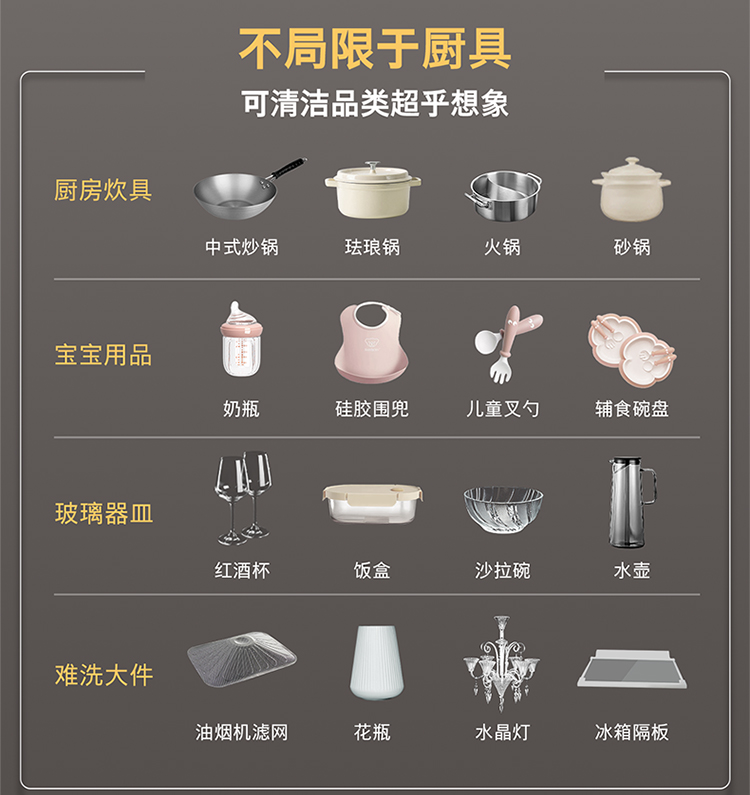 不局限于厨具

可清洁品类超乎想象

厨房炊具

中式炒锅 珐琅锅 火锅 砂锅

宝宝用品

奶瓶 硅胶围兜 儿童叉勺 辅食碗盘

玻璃器皿

红酒杯 饭盒 沙拉碗 水壶

难洗大件

油烟机滤网 花瓶 水晶灯 冰箱隔板