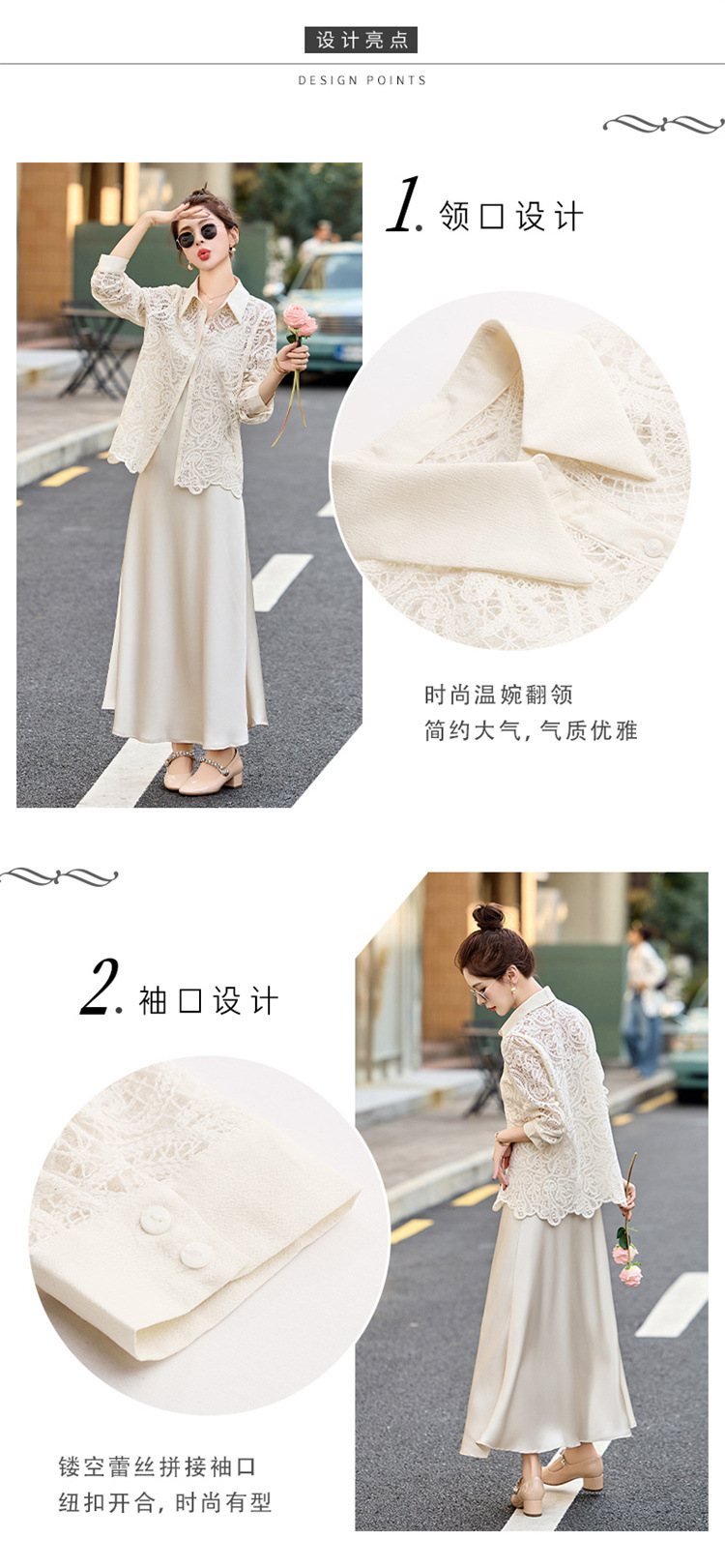 设计亮点

DESIGN POINTS

1. 领口设计

时尚温婉翻领
简约大气，气质优雅

2. 袖口设计

镂空蕾丝拼接袖口
纽扣开合，时尚有型