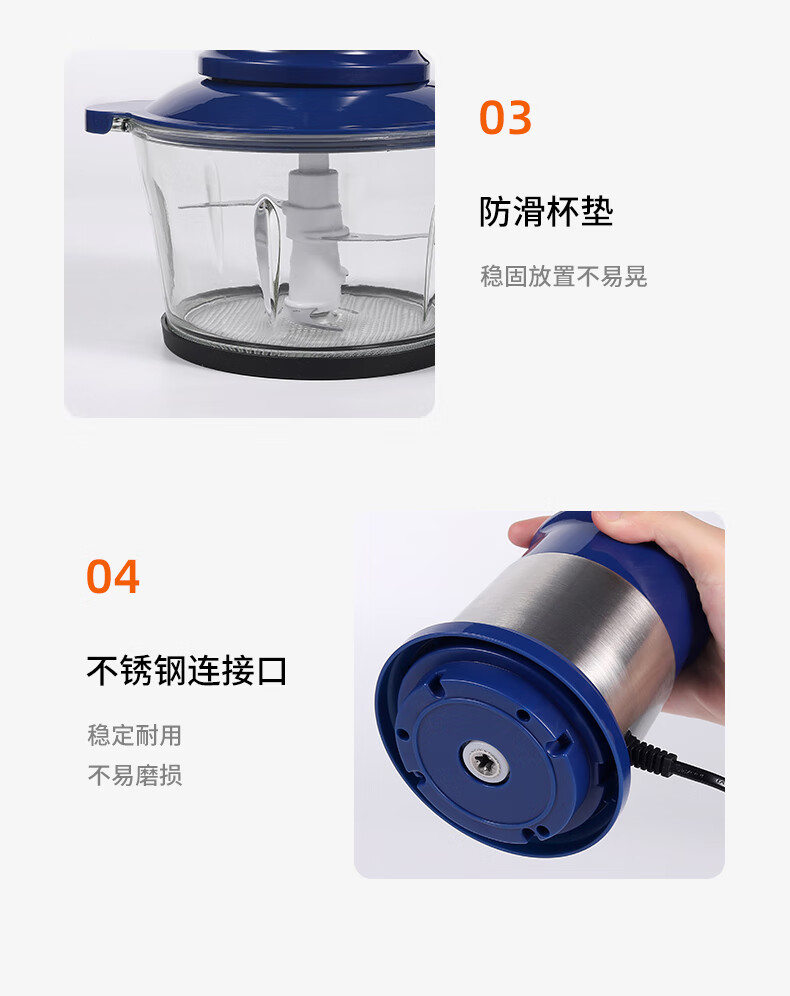 03

防滑杯垫

稳固放置不易晃

04

不锈钢连接口

稳定耐用
不易磨损