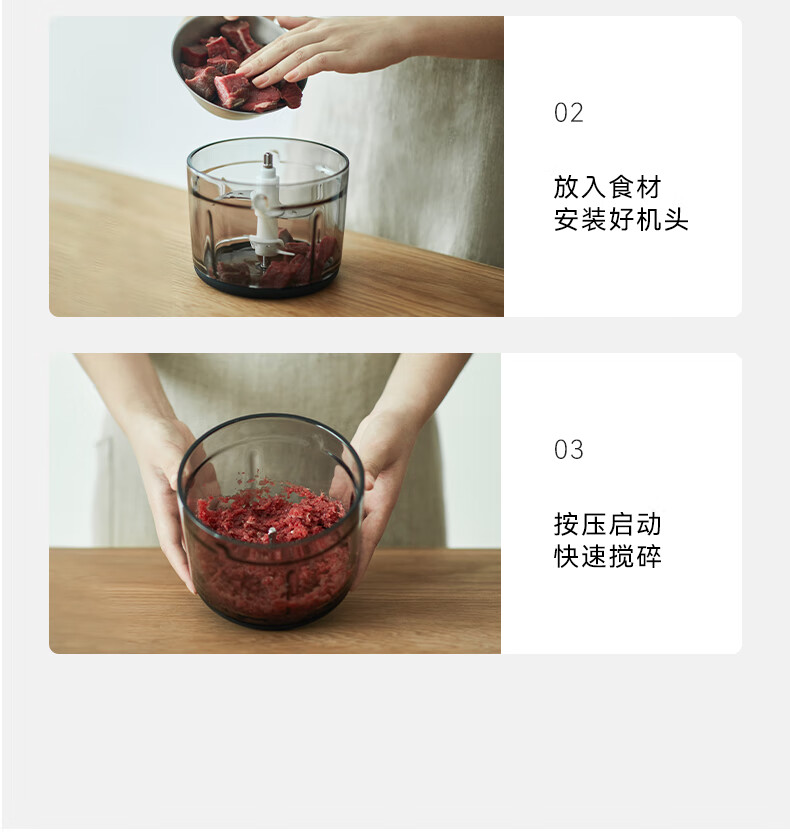 02

放入食材
安装好机头

03

按压启动
快速搅碎