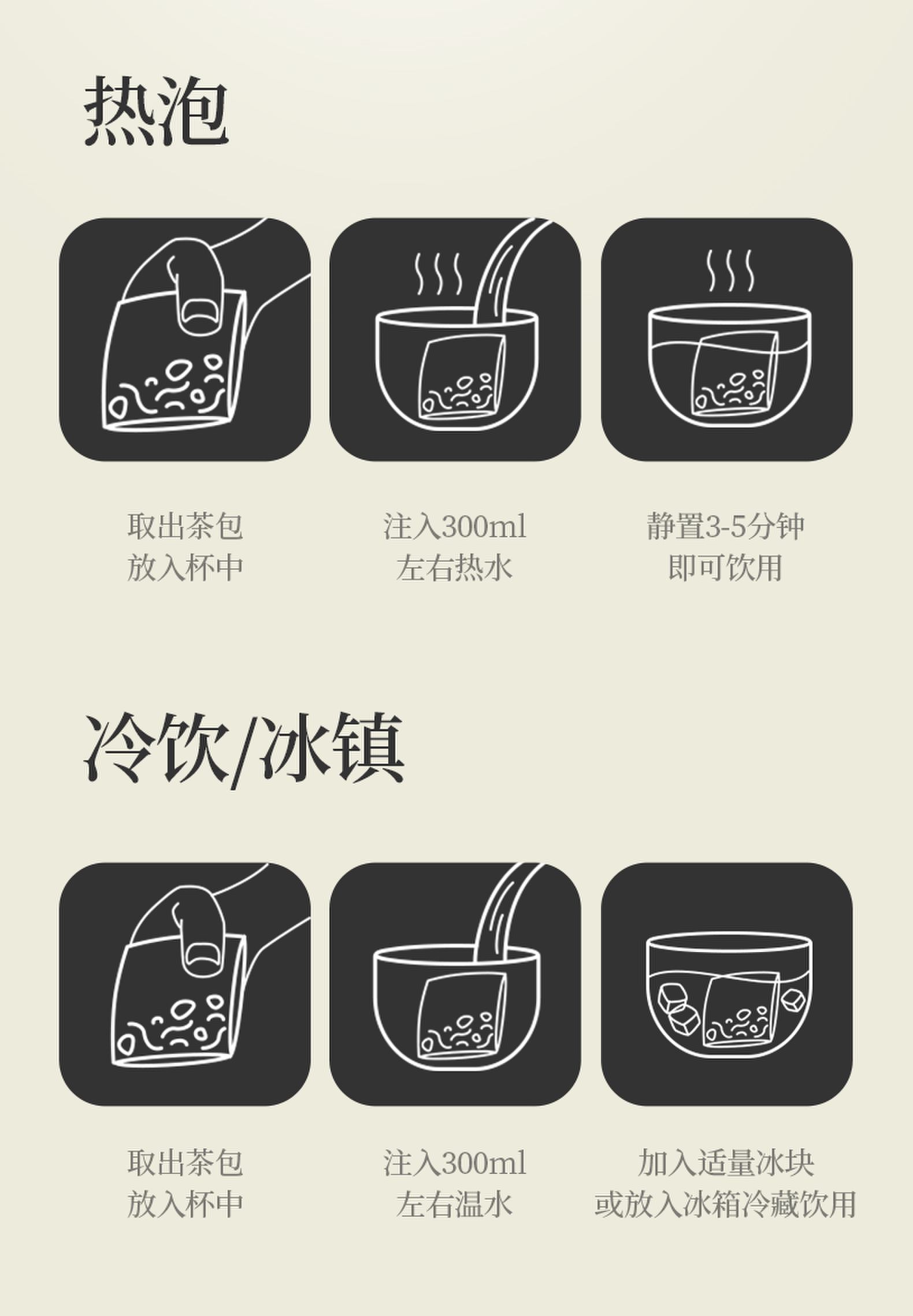 热泡

取出茶包
放入杯中

注入300ml
左右热水

静置3-5分钟
即可饮用

冷饮/冰镇

取出茶包
放入杯中

注入300ml
左右温水

加入适量冰块
或放入冰箱冷藏饮用