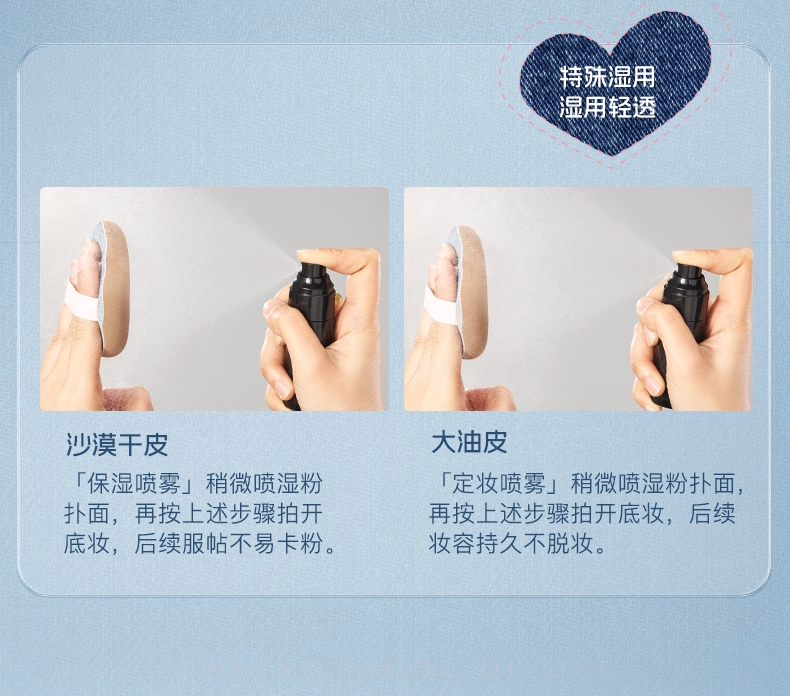 特殊湿用
湿用轻透

沙漠干皮
「保湿喷雾」稍微喷湿粉扑面，再按上述步骤拍开底妆，后续服帖不易卡粉。

大油皮
「定妆喷雾」稍微喷湿粉扑面，再按上述步骤拍开底妆，后续妆容持久不脱妆。