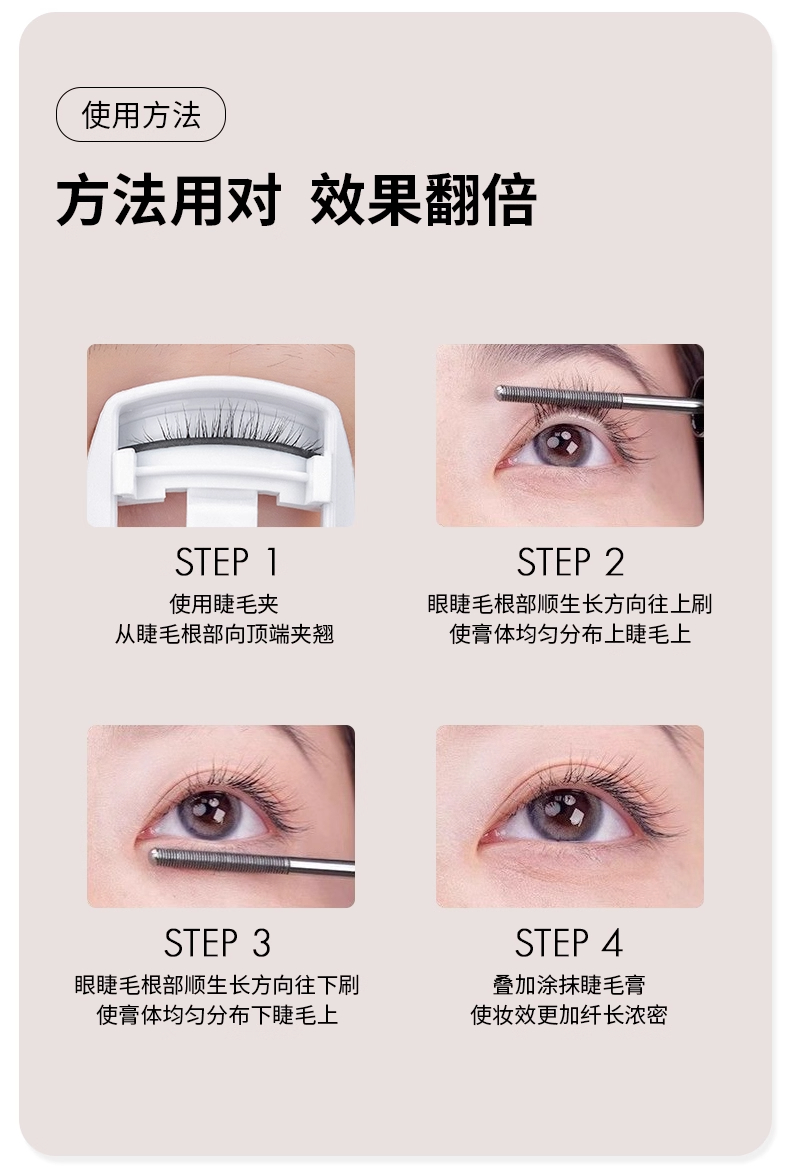 使用方法

方法用对 效果翻倍

STEP 1
使用睫毛夹
从睫毛根部向顶端夹翘

STEP 2
眼睫毛根部顺生长方向往上刷
使膏体均匀分布上睫毛上

STEP 3
眼睫毛根部顺生长方向往下刷
使膏体均匀分布下睫毛上

STEP 4
叠加涂抹睫毛膏
使妆效更加纤长浓密