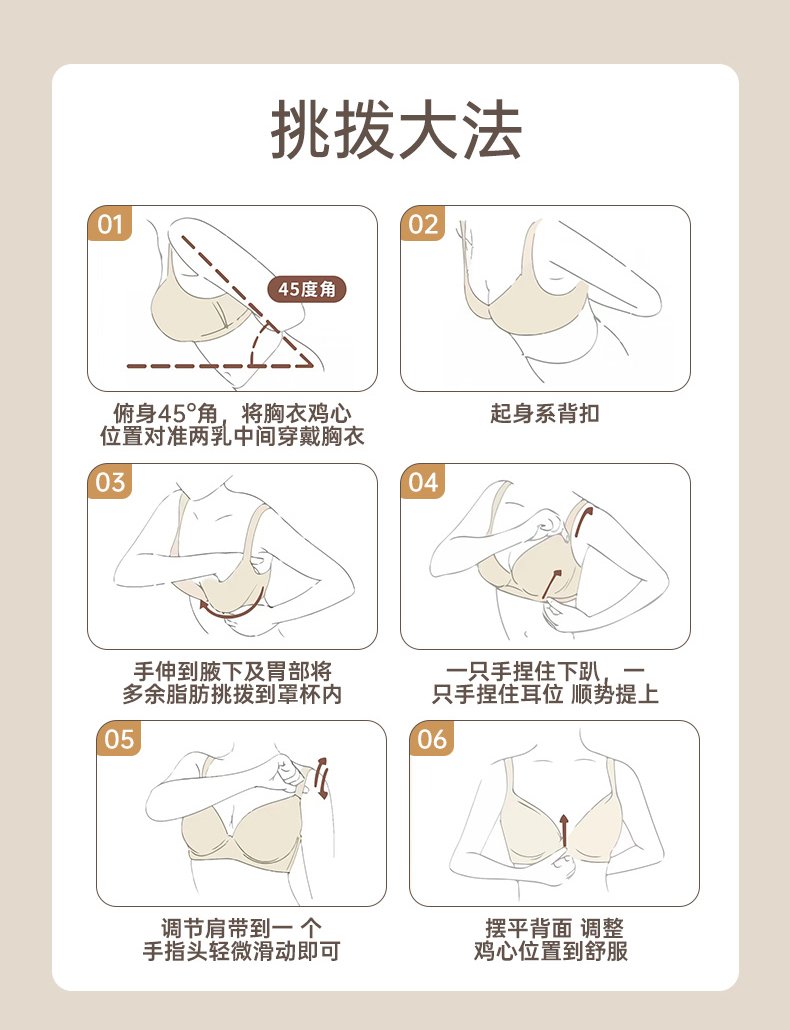 挑拨大法

01

45度角

俯身45°角，将胸衣鸡心位置对准两乳中间穿戴胸衣

02

起身系背扣

03

手伸到腋下及胃部将多余脂肪挑拨到罩杯内

04

一只手捏住下趴，一只手捏住耳位 顺势提上

05

调节肩带到一 个手指头轻微滑动即可

06

摆平背面 调整鸡心位置到舒服