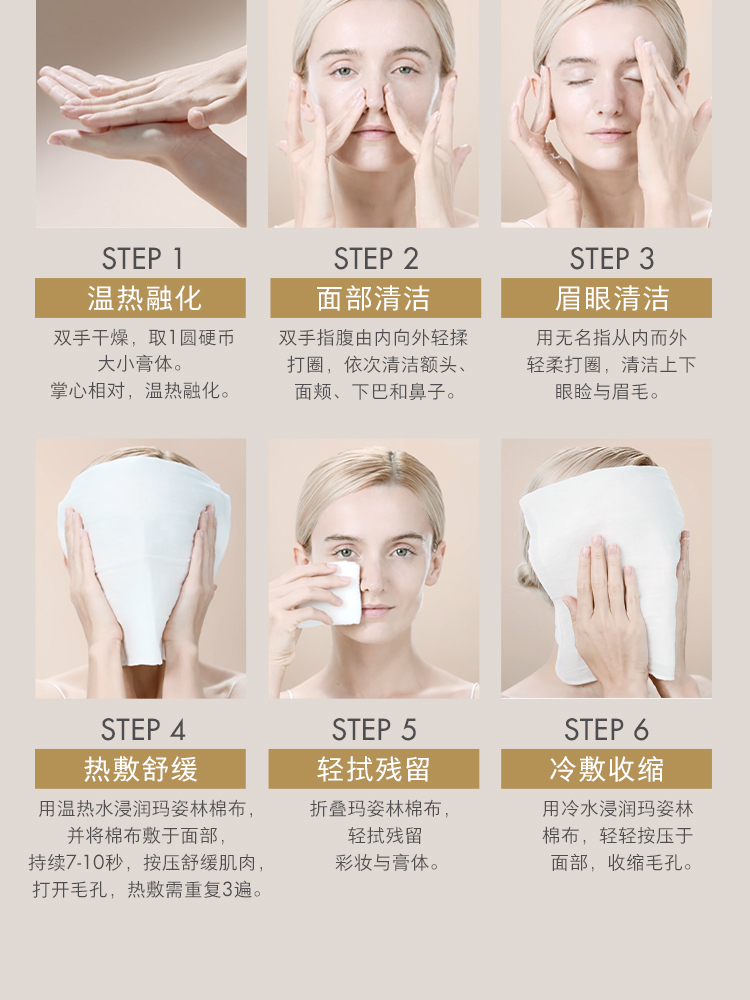 STEP 1
温热融化
双手干燥，取1圆硬币大小膏体。
掌心相对，温热融化。

STEP 2
面部清洁
双手指腹由内向外轻揉打圈，依次清洁额头、面颊、下巴和鼻子。

STEP 3
眉眼清洁
用无名指从内而外轻柔打圈，清洁上下眼睑与眉毛。

STEP 4
热敷舒缓
用温热水浸润玛姿林棉布，并将棉布敷于面部，持续7-10秒，按压舒缓肌肉，打开毛孔，热敷需重复3遍。

STEP 5
轻拭残留
折叠玛姿林棉布，轻拭残留彩妆与膏体。

STEP 6
冷敷收缩
用冷水浸润玛姿林棉布，轻轻按压于面部，收缩毛孔。