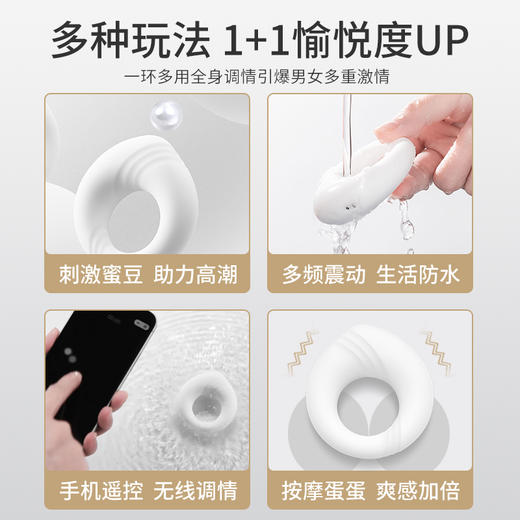 多种玩法 1+1愉悦度UP

一环多用全身调情引爆男女多重激情

刺激蜜豆 助力高潮

多频震动 生活防水

手机遥控 无线调情

按摩蛋蛋 爽感加倍