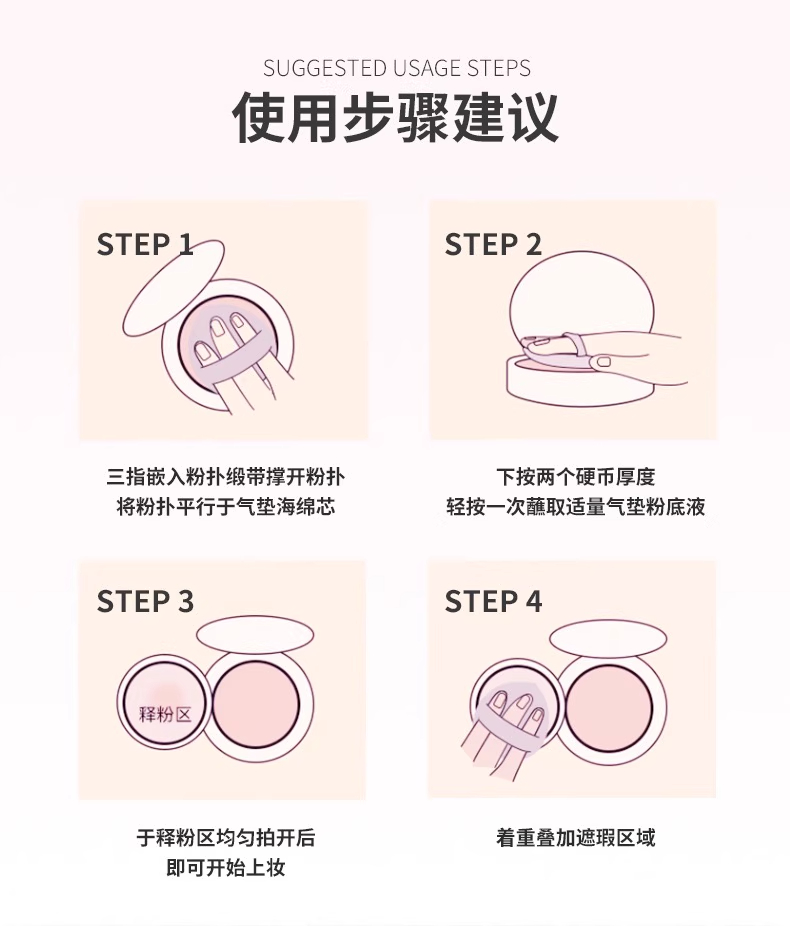 SUGGESTED USAGE STEPS
使用步骤建议

STEP 1

三指嵌入粉扑缎带撑开粉扑
将粉扑平行于气垫海绵芯

STEP 2

下按两个硬币厚度
轻按一次蘸取适量气垫粉底液

STEP 3

释粉区

于释粉区均匀拍开后
即可开始上妆

STEP 4

着重叠加遮瑕区域